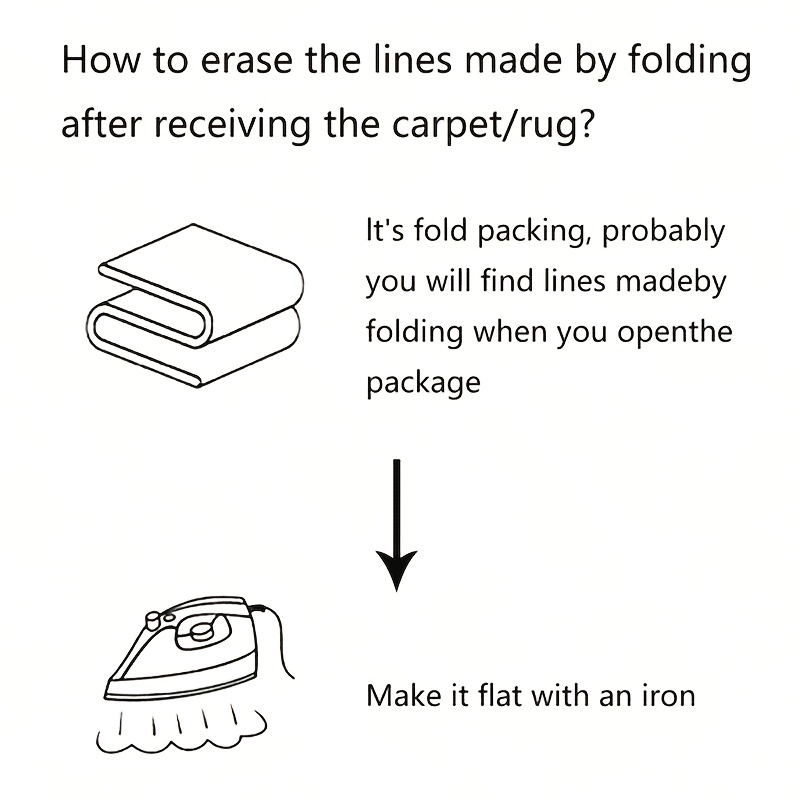 How to erase the lines made by folding after receiving the carpet/rug?

It's fold packing, probably you will find lines madeby folding when you openthe package

Make it flat with an iron