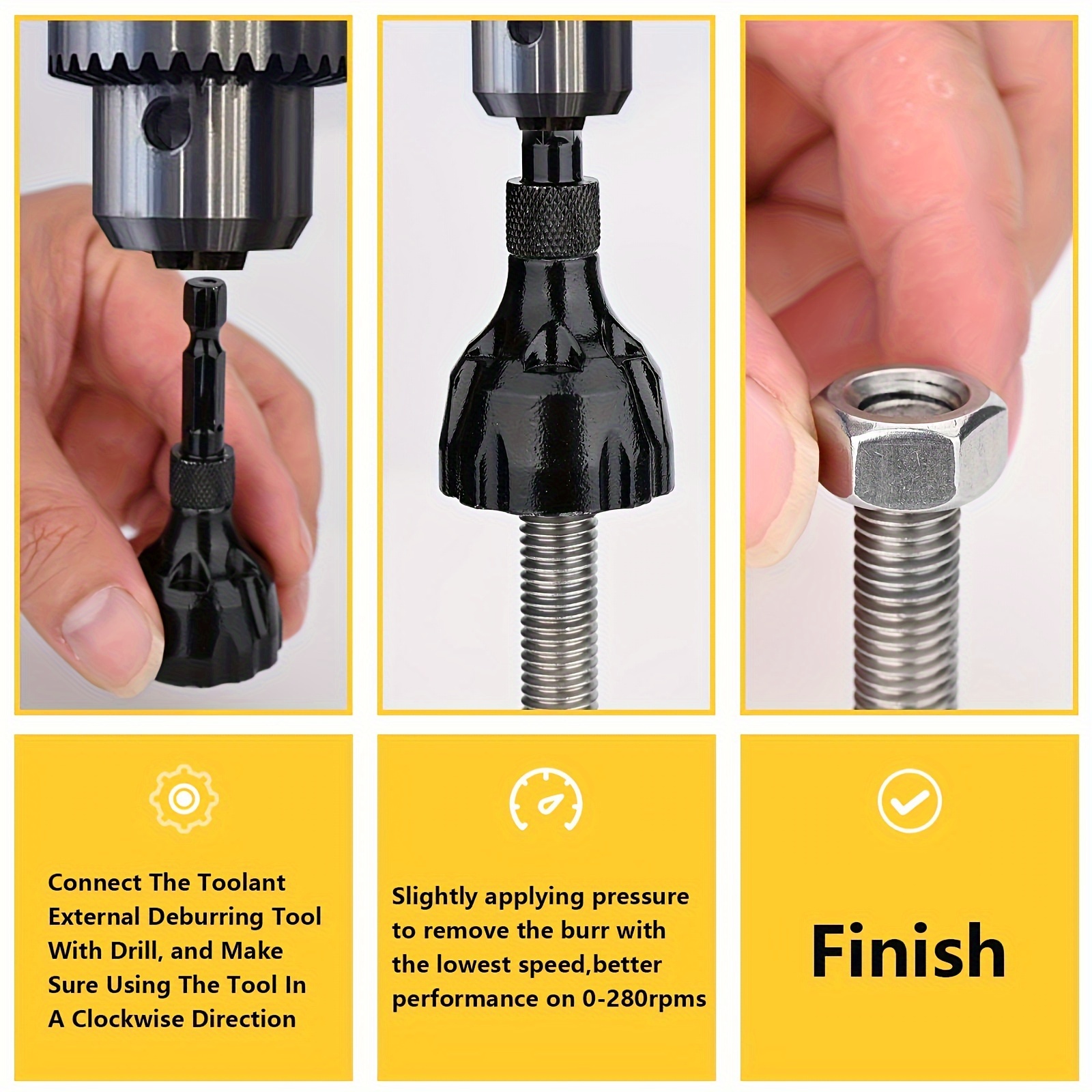 Connect The Toolant External Deburring Tool With Drill, and Make Sure Using The Tool In A Clockwise Direction

Slightly applying pressure to remove the burr with the lowest speed,better performance on 0-280rpms

Finish