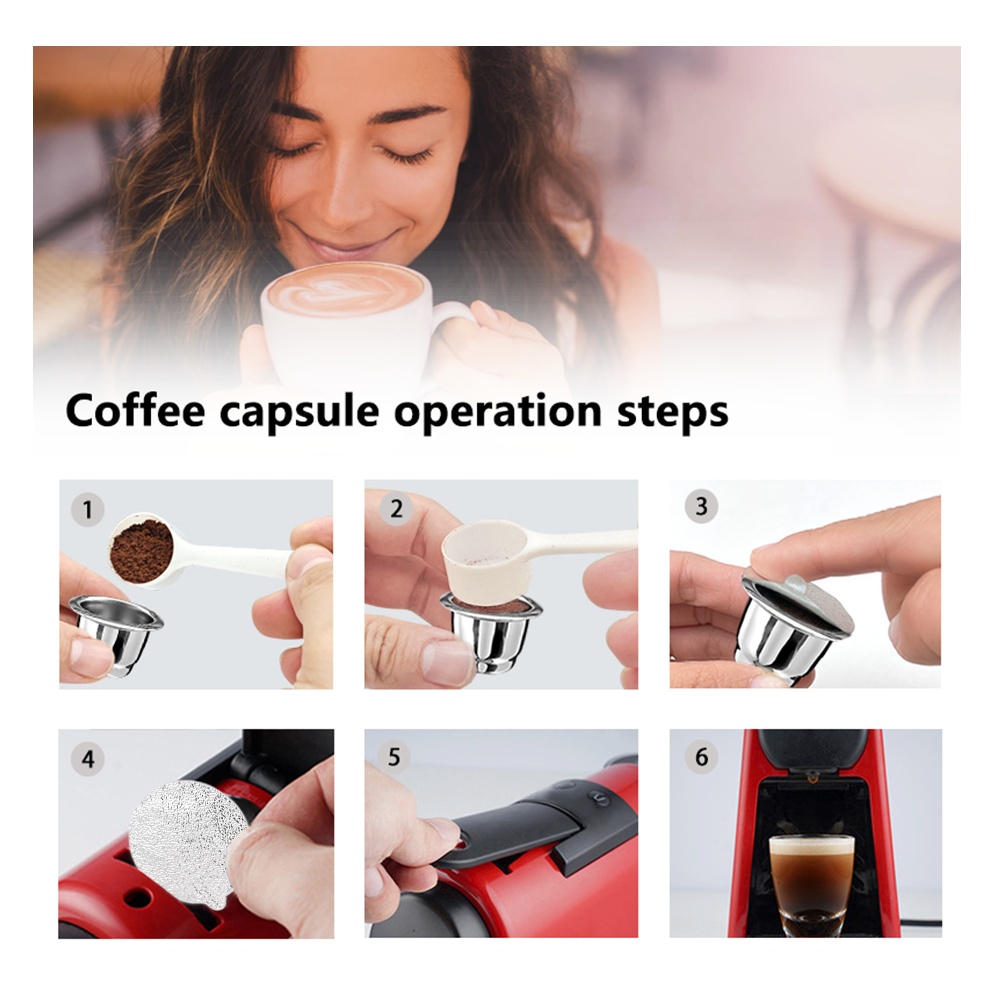 Coffee capsule operation steps

1

2

3

4

5

6