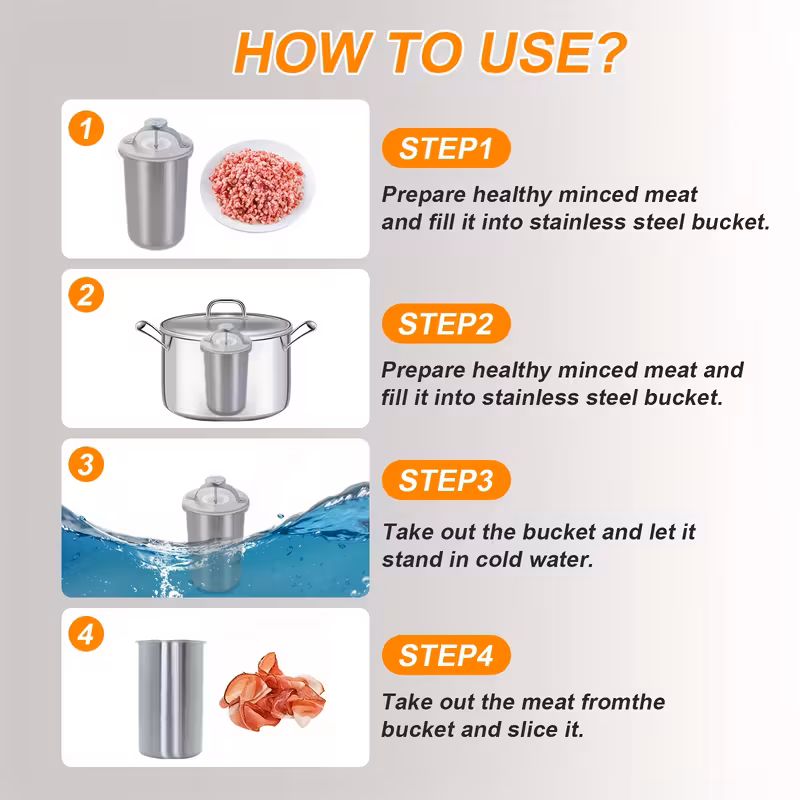 HOW TO USE?

1

STEP1

Prepare healthy minced meat and fill it into stainless steel bucket.

2

STEP2

Prepare healthy minced meat and fill it into stainless steel bucket.

3

STEP3

Take out the bucket and let it stand in cold water.

4

STEP4

Take out the meat fromthe bucket and slice it.