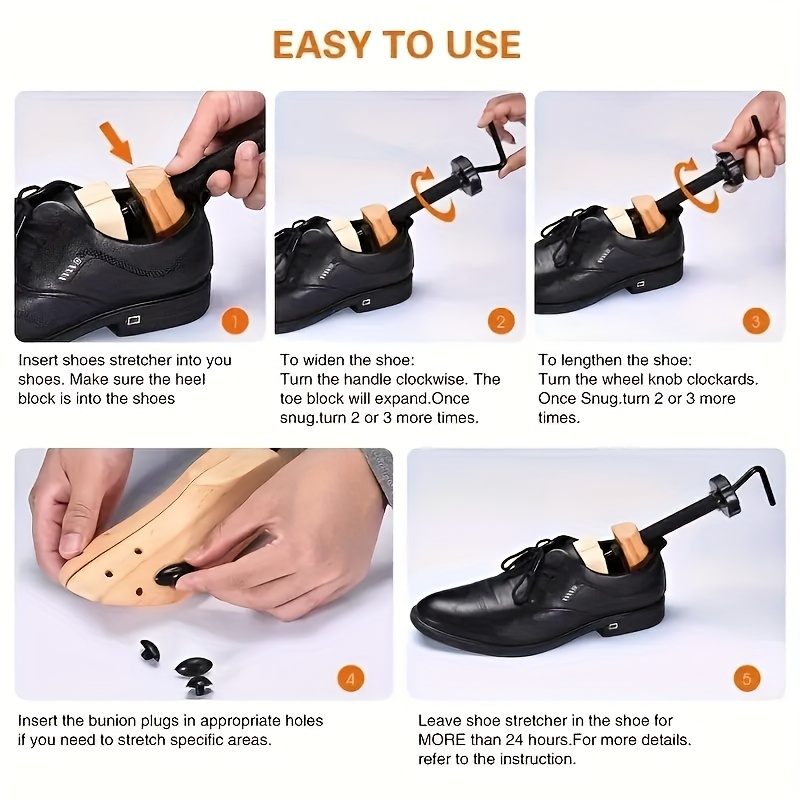 EASY TO USE

1

Insert shoes stretcher into you shoes. Make sure the heel block is into the shoes

2

To widen the shoe:
Turn the handle clockwise. The toe block will expand.Once snug.turn 2 or 3 more times.

3

To lengthen the shoe:
Turn the wheel knob clockards. Once Snug.turn 2 or 3 more times.

4

Insert the bunion plugs in appropriate holes if you need to stretch specific areas.

5

Leave shoe stretcher in the shoe for MORE than 24 hours.For more details. refer to the instruction.