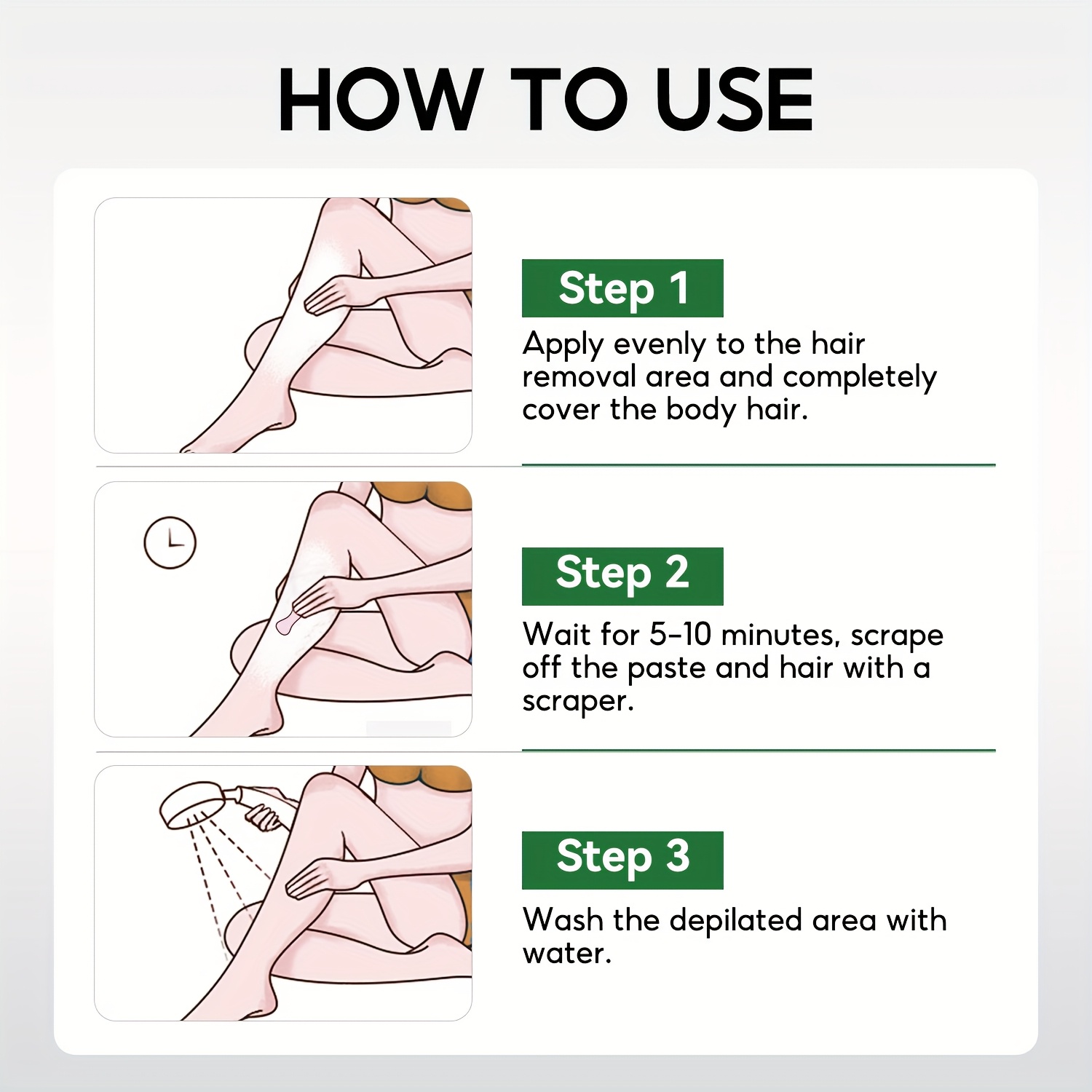 HOW TO USE

Step 1

Apply evenly to the hair removal area and completely cover the body hair.

Step 2

Wait for 5-10 minutes, scrape off the paste and hair with a scraper.

Step 3

Wash the depilated area with water.