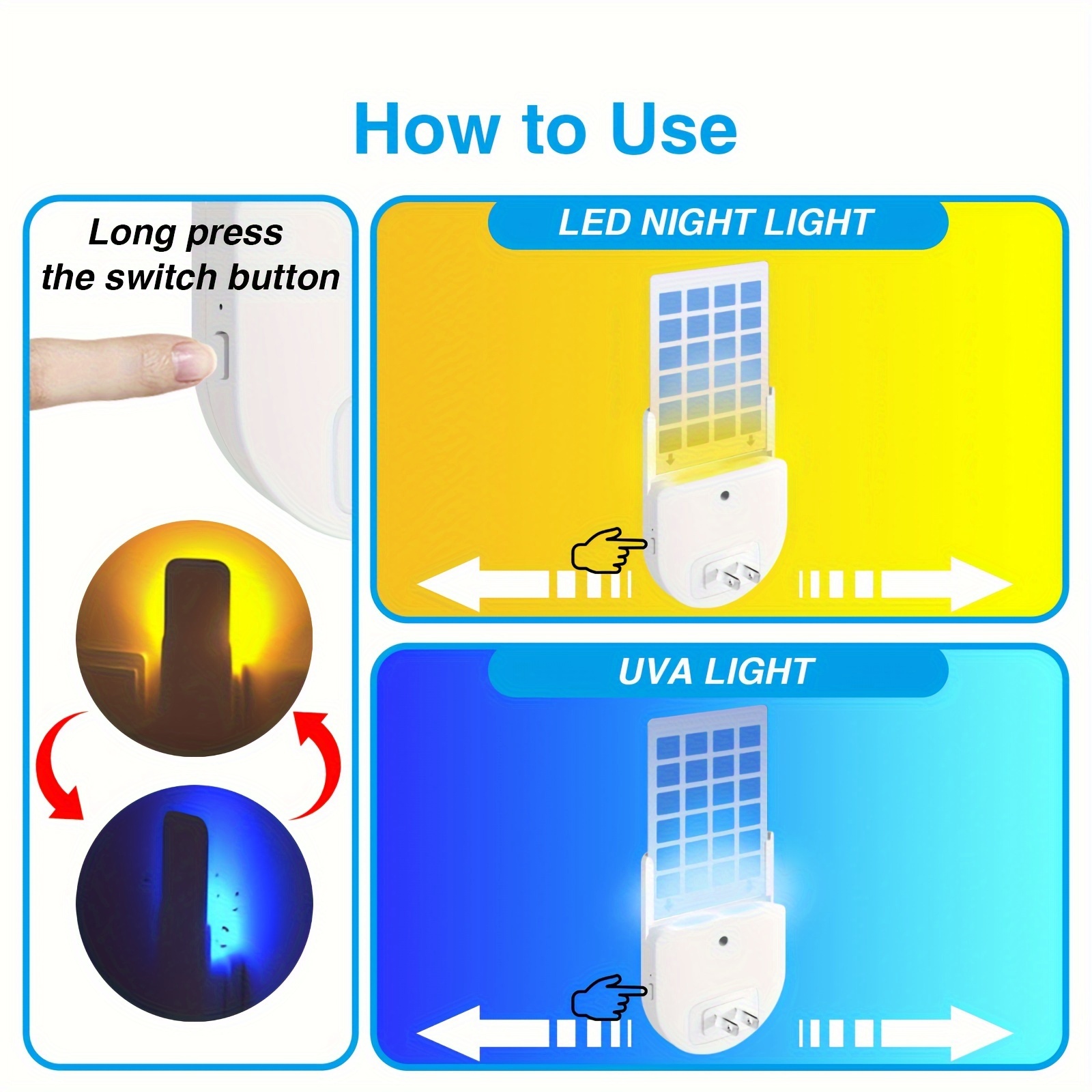 How to Use

Long press the switch button

LED NIGHT LIGHT

UVA LIGHT