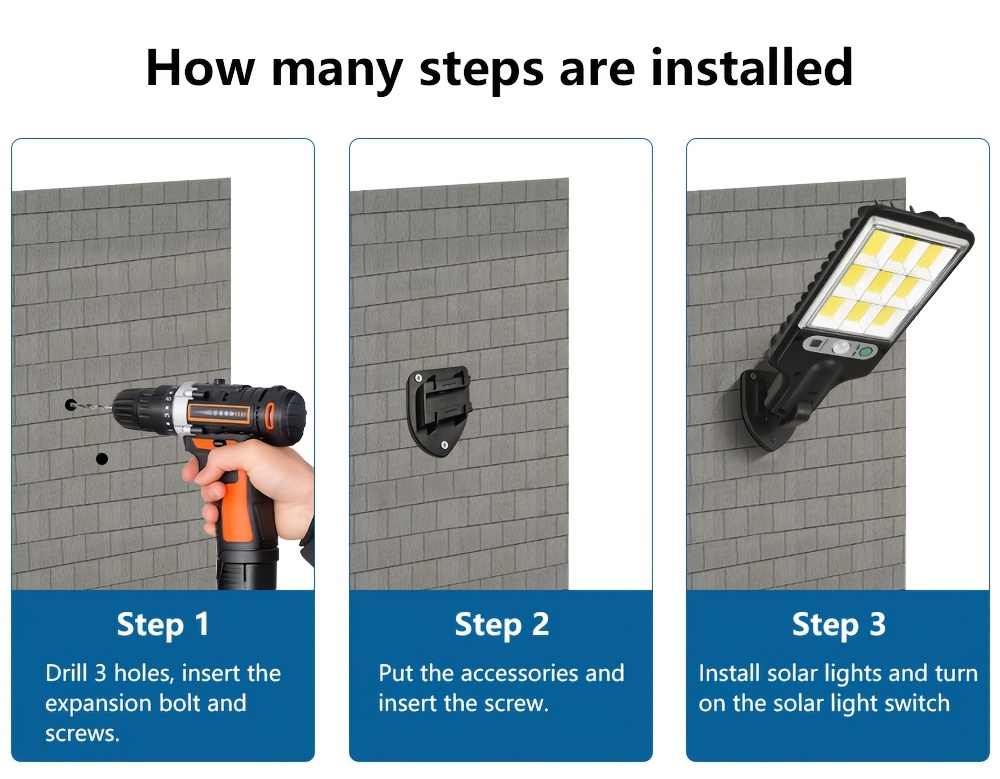 How many steps are installed

Step 1

Drill 3 holes, insert the expansion bolt and screws.

Step 2

Put the accessories and insert the screw.

Step 3

Install solar lights and turn on the solar light switch