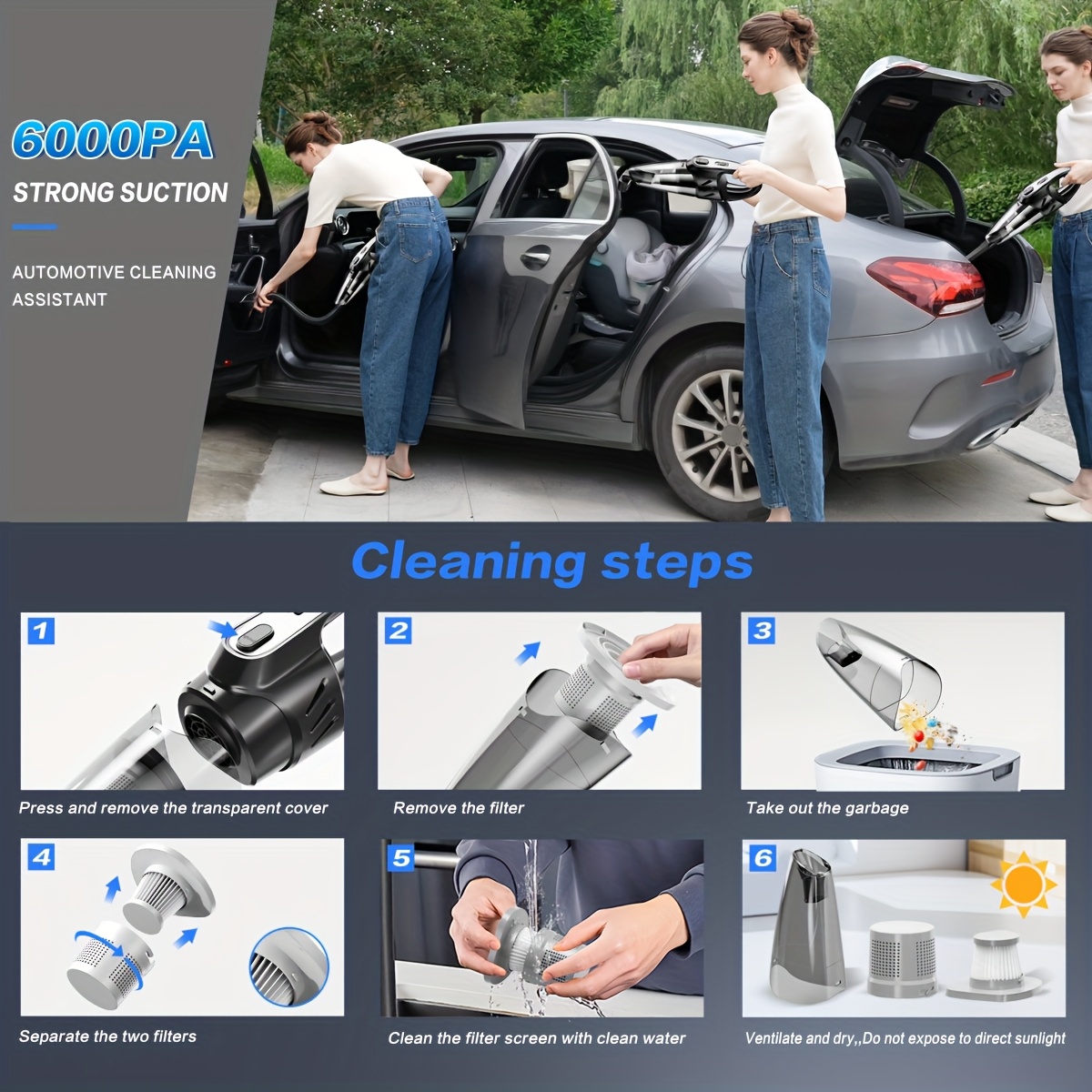 6000PA
STRONG SUCTION

AUTOMOTIVE CLEANING ASSISTANT

Cleaning steps

1
Press and remove the transparent cover

2
Remove the filter

3
Take out the garbage

4
Separate the two filters

5
Clean the filter screen with clean water

6
Ventilate and dry,,Do not expose to direct sunlight