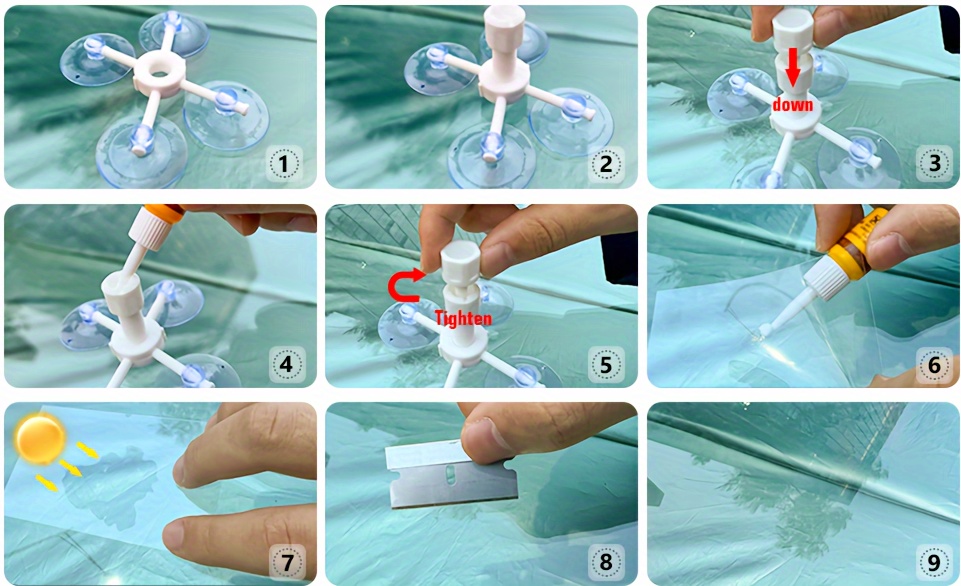 1

2

down
3

4

Tighten
5

6

7

8

9