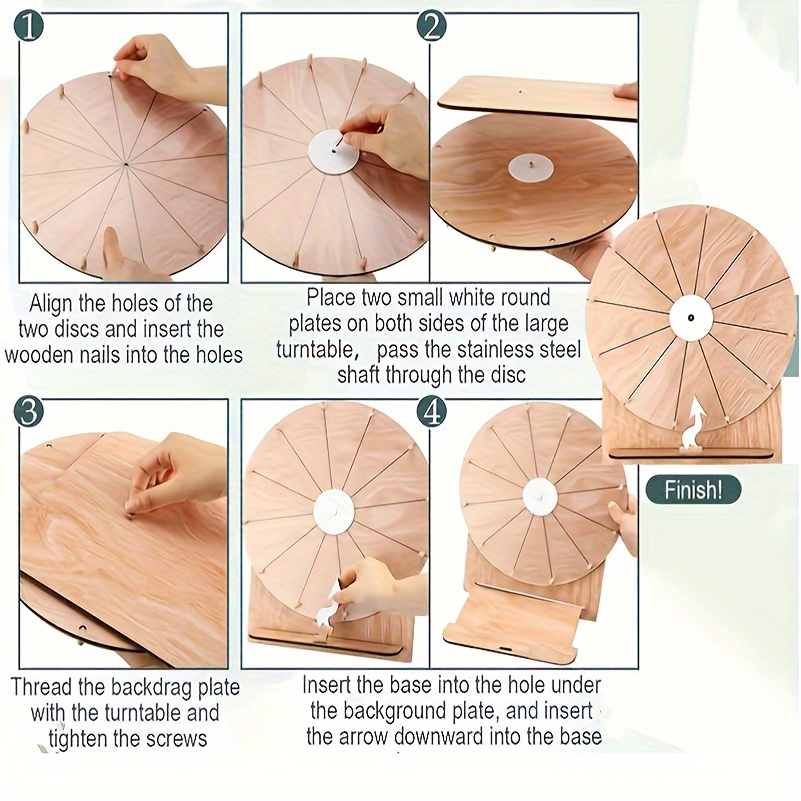 1

Align the holes of the two discs and insert the wooden nails into the holes

2

Place two small white round plates on both sides of the large turntable, pass the stainless steel shaft through the disc

3

Thread the backdrag plate with the turntable and tighten the screws

4

Insert the base into the hole under the background plate, and insert the arrow downward into the base

Finish!