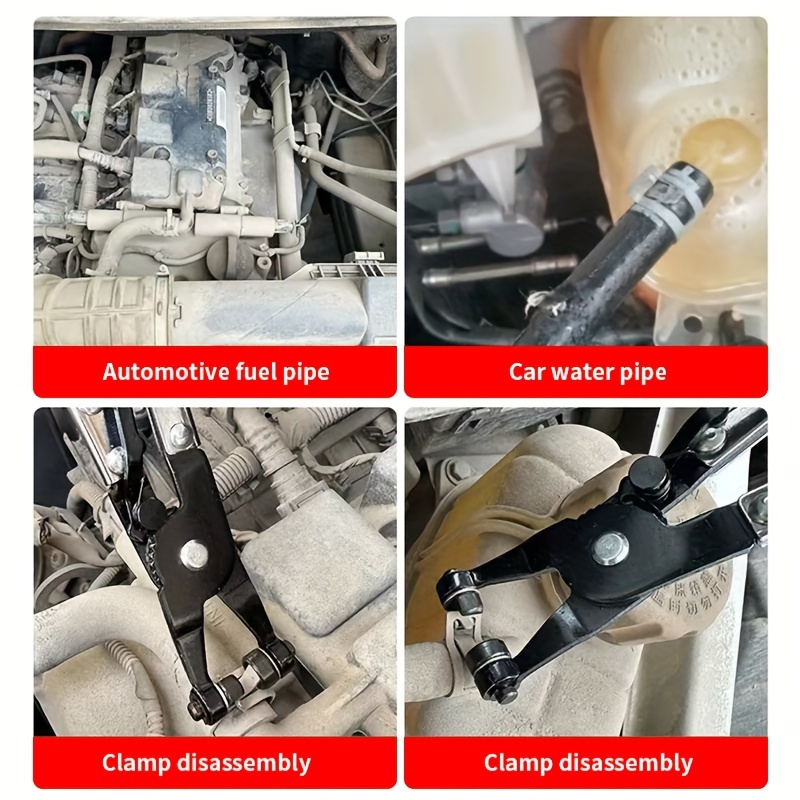 Automotive fuel pipe

Car water pipe

Clamp disassembly

Clamp disassembly