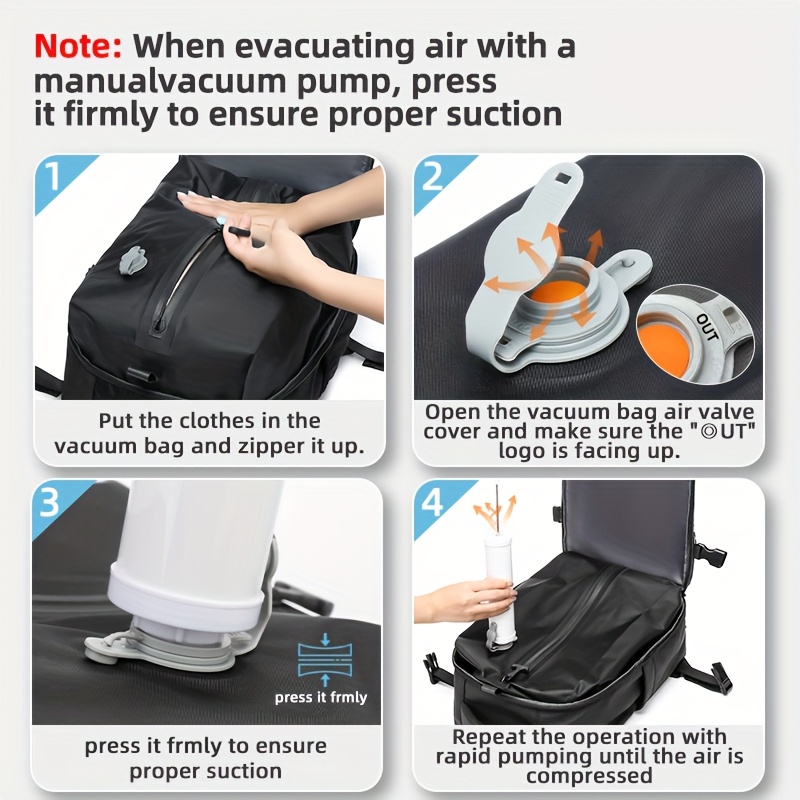 Note: When evacuating air with a manualvacuum pump, press it firmly to ensure proper suction

1

Put the clothes in the vacuum bag and zipper it up.

2

OUT

Open the vacuum bag air valve cover and make sure the "◎UT" logo is facing up.

3

press it frmly

press it frmly to ensure proper suction

4

Repeat the operation with rapid pumping until the air is compressed