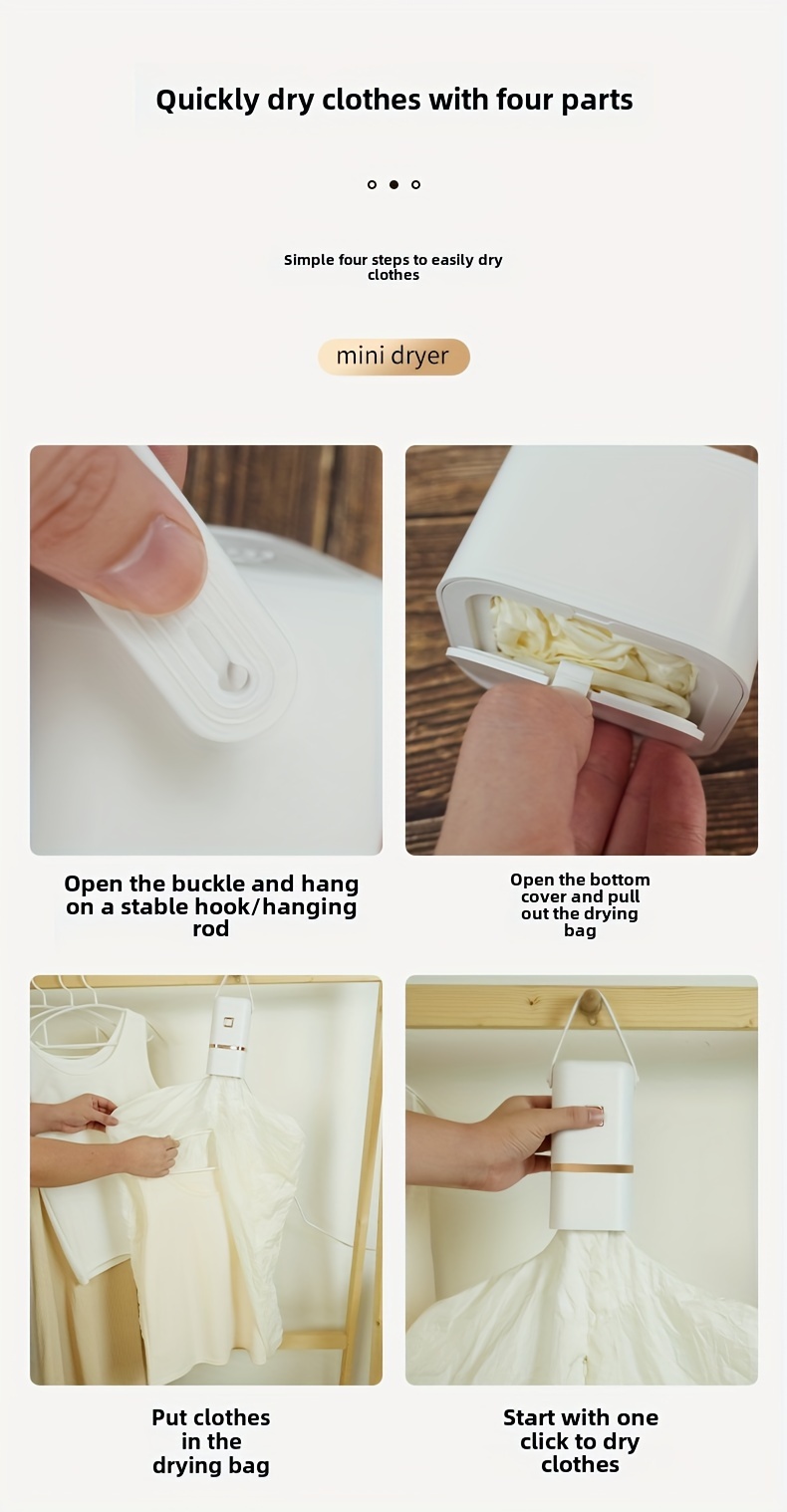 Quickly dry clothes with four parts

Simple four steps to easily dry clothes

mini dryer

Open the buckle and hang on a stable hook/hanging rod

Open the bottom cover and pull out the drying bag

Put clothes in the drying bag

Start with one click to dry clothes