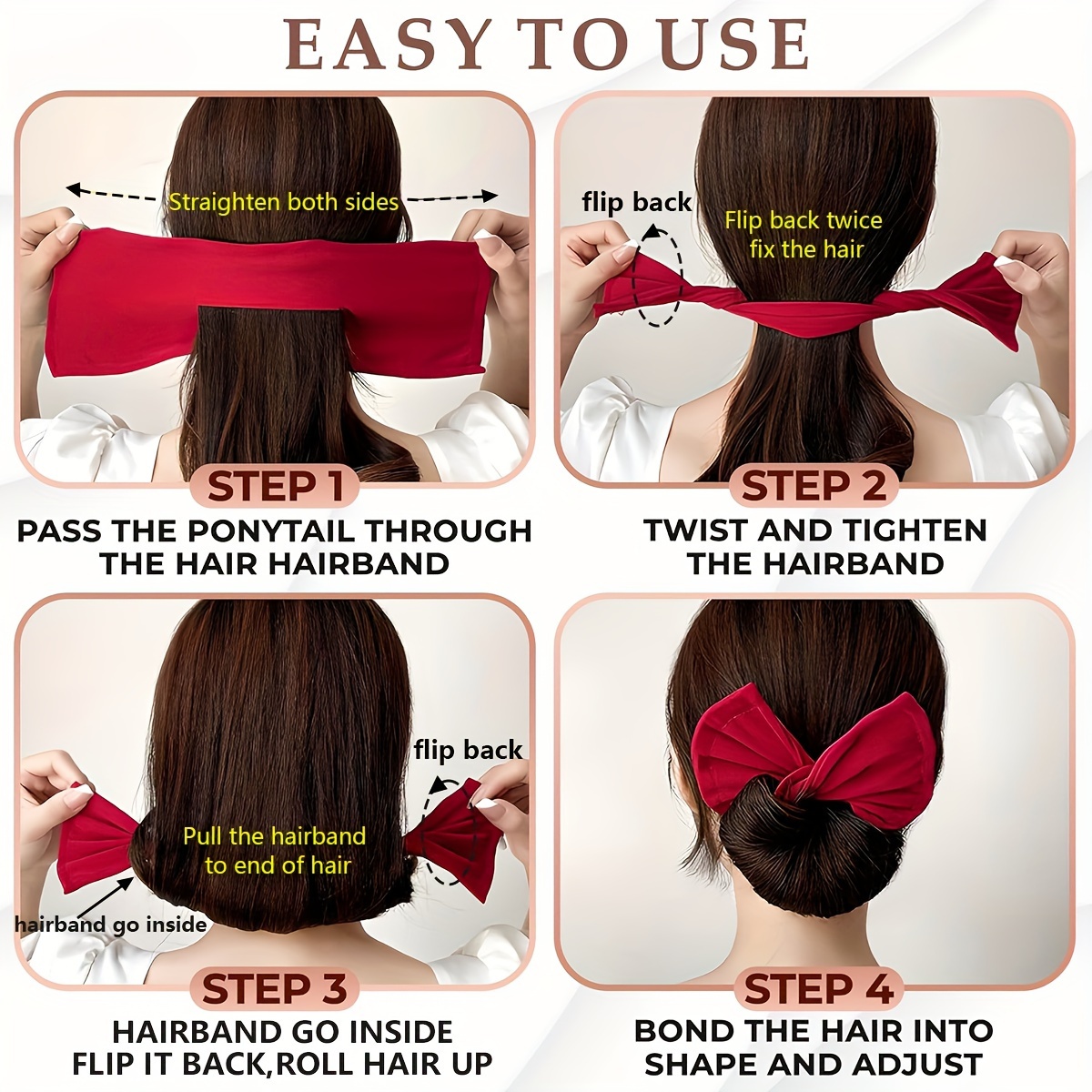 EASY TO USE

Straighten both sides

STEP 1

PASS THE PONYTAIL THROUGH THE HAIR HAIRBAND

flip back

Flip back twice fix the hair

STEP 2

TWIST AND TIGHTEN THE HAIRBAND

flip back

Pull the hairband to end of hair

hairband go inside

STEP 3

HAIRBAND GO INSIDE FLIP IT BACK,ROLL HAIR UP

STEP 4

BOND THE HAIR INTO SHAPE AND ADJUST