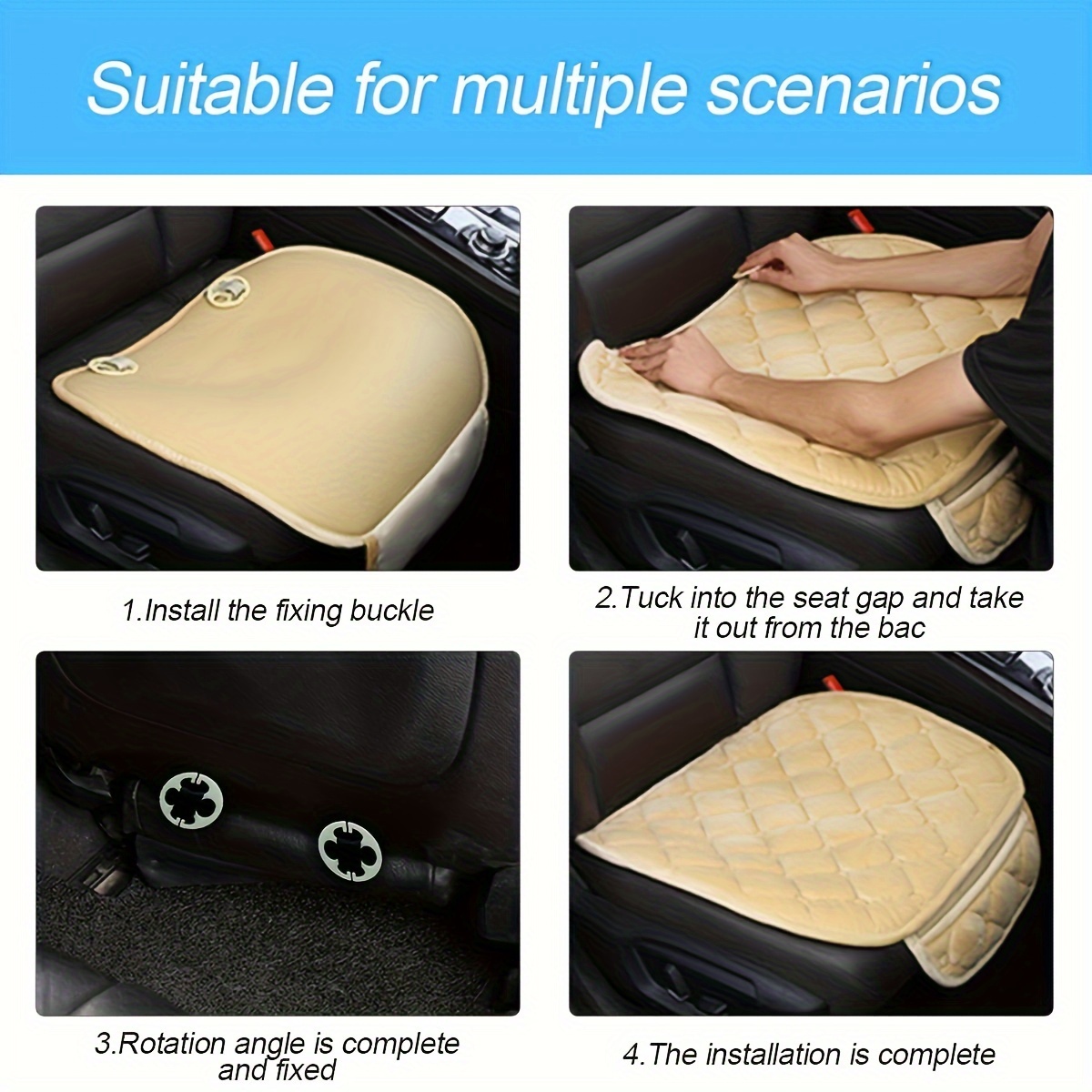 Suitable for multiple scenarios

1.Install the fixing buckle

2.Tuck into the seat gap and take it out from the bac

3.Rotation angle is complete and fixed

4.The installation is complete