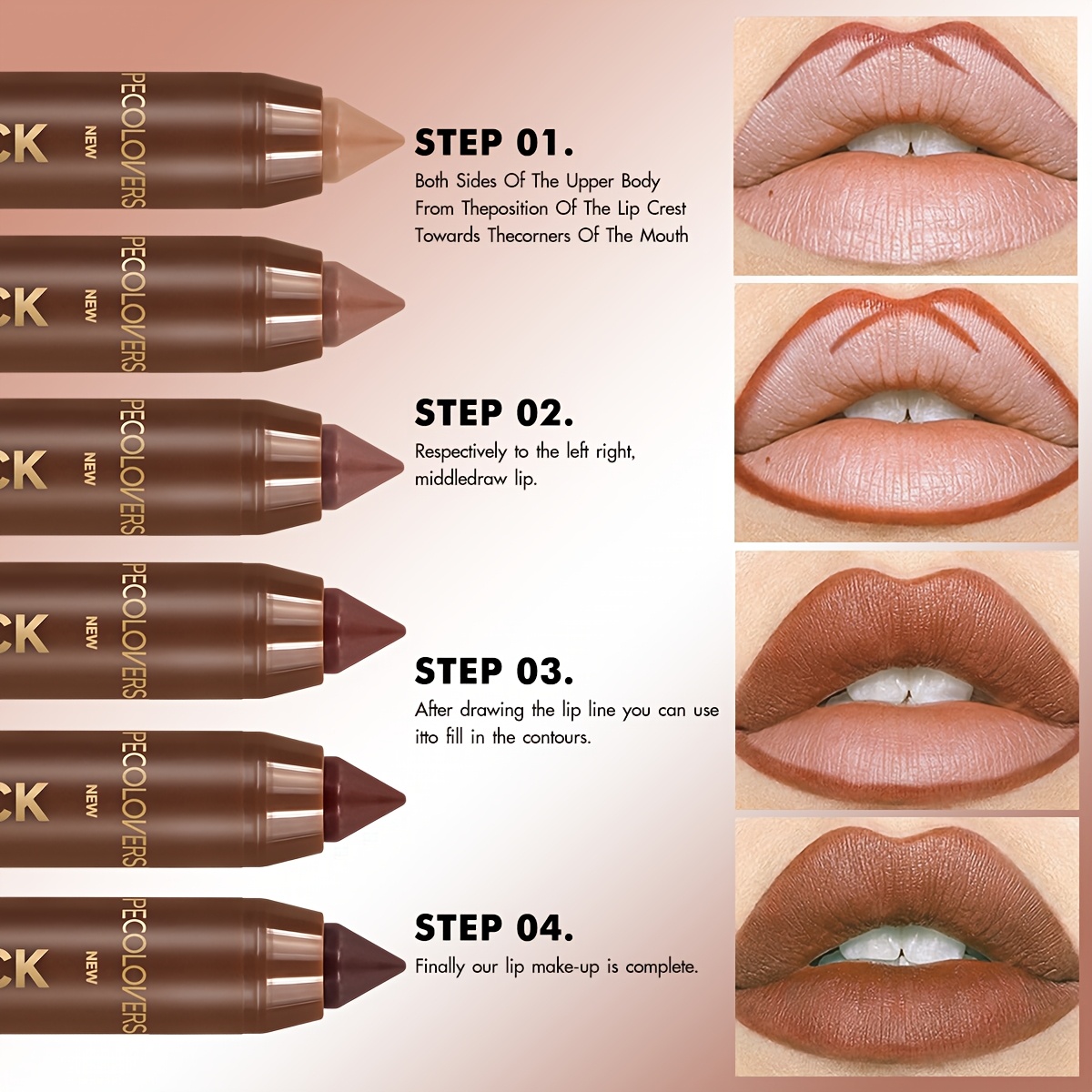 CK
NEW
PECOLOVERS

CK
NEW
PECOLOVERS

CK
NEW
PECOLOVERS

CK
NEW
PECOLOVERS

CK
NEW
PECOLOVERS

CK
NEW
PECOLOVERS

STEP 01.
Both Sides Of The Upper Body From Theposition Of The Lip Crest Towards Thecorners Of The Mouth

STEP 02.
Respectively to the left right, middledraw lip.

STEP 03.
After drawing the lip line you can use itto fill in the contours.

STEP 04.
Finally our lip make-up is complete.