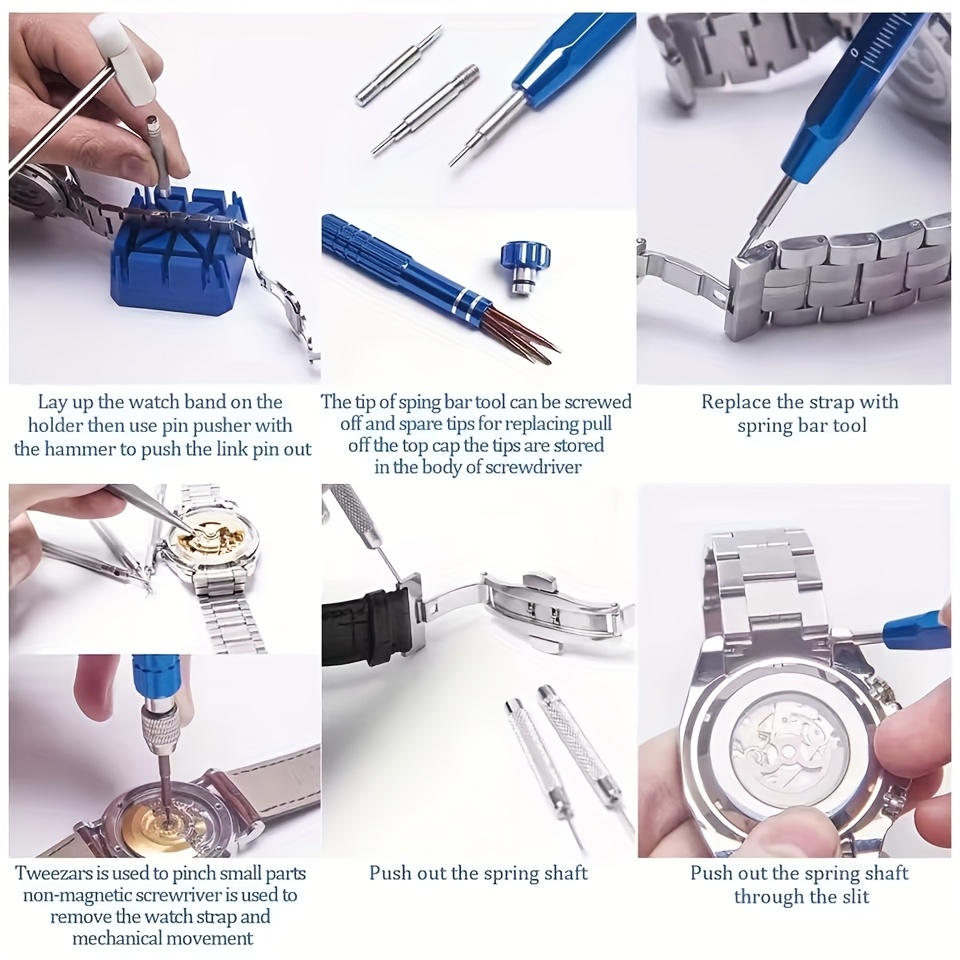 Lay up the watch band on the holder then use pin pusher with the hammer to push the link pin out

The tip of sping bar tool can be screwed off and spare tips for replacing pull off the top cap the tips are stored in the body of screwdriver

Replace the strap with spring bar tool

Tweezars is used to pinch small parts non-magnetic screwriver is used to remove the watch strap and mechanical movement

Push out the spring shaft

Push out the spring shaft through the slit