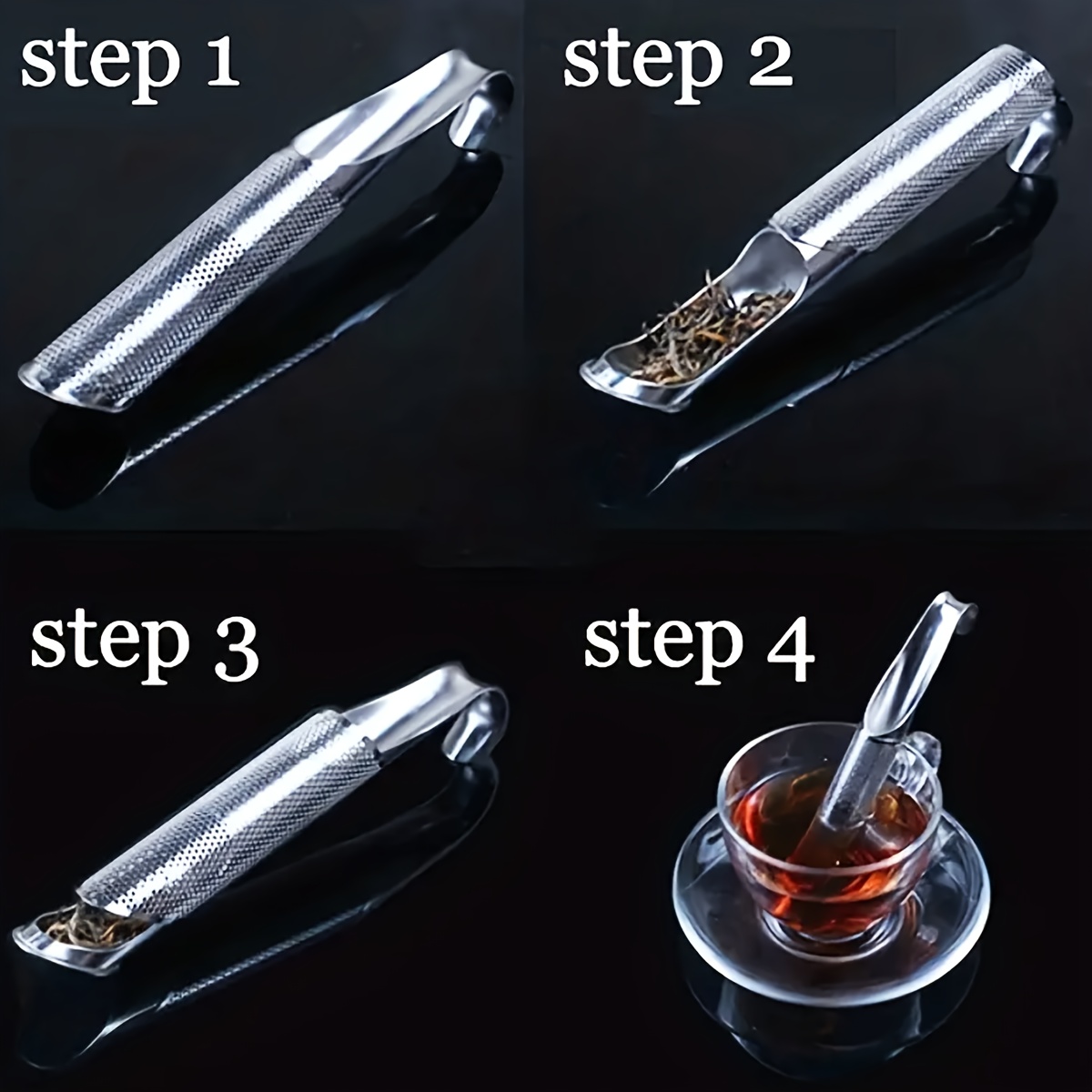 step 1

step 2

step 3

step 4