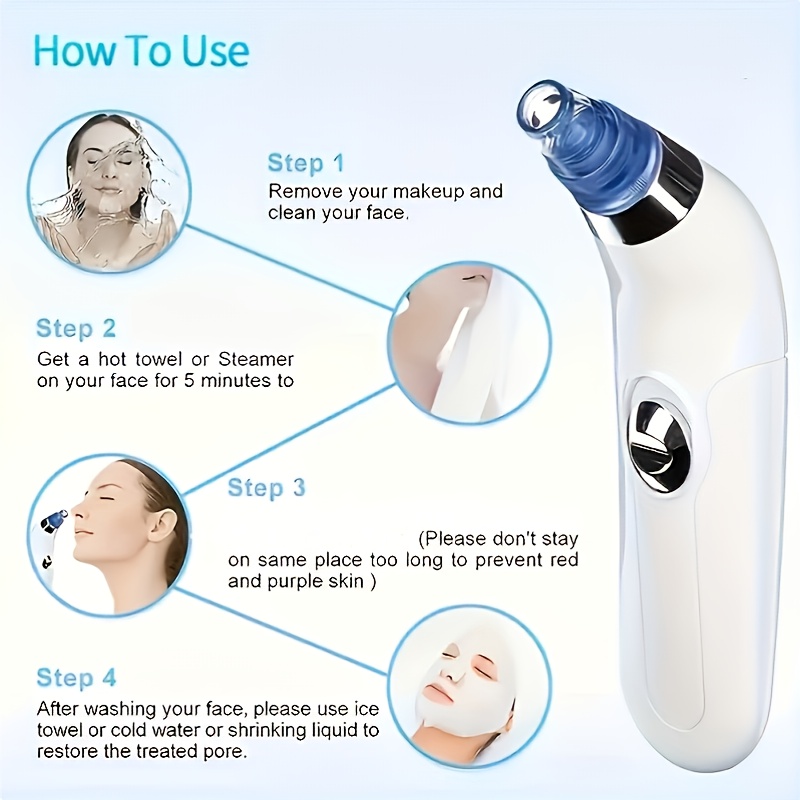 How To Use

Step 1
Remove your makeup and clean your face.

Step 2
Get a hot towel or Steamer on your face for 5 minutes to

Step 3
(Please don't stay on same place too long to prevent red and purple skin )

Step 4
After washing your face, please use ice towel or cold water or shrinking liquid to restore the treated pore.