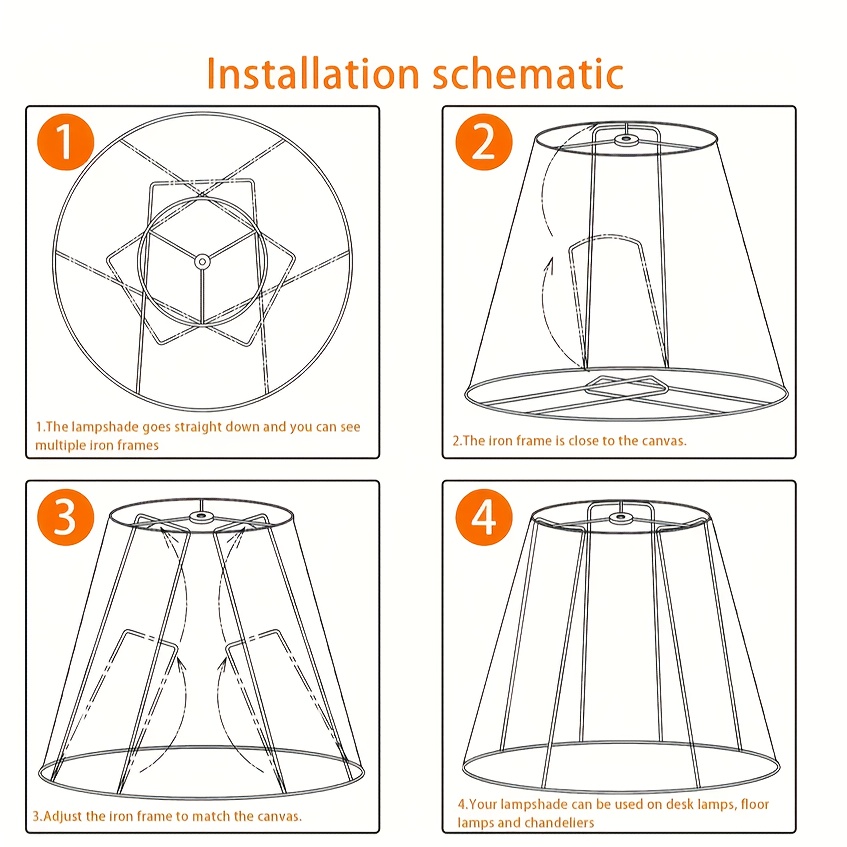 Installation schematic

1

1.The lampshade goes straight down and you can see multiple iron frames

2

2.The iron frame is close to the canvas.

3

3.Adjust the iron frame to match the canvas.

4

4.Your lampshade can be used on desk lamps, floor lamps and chandeliers