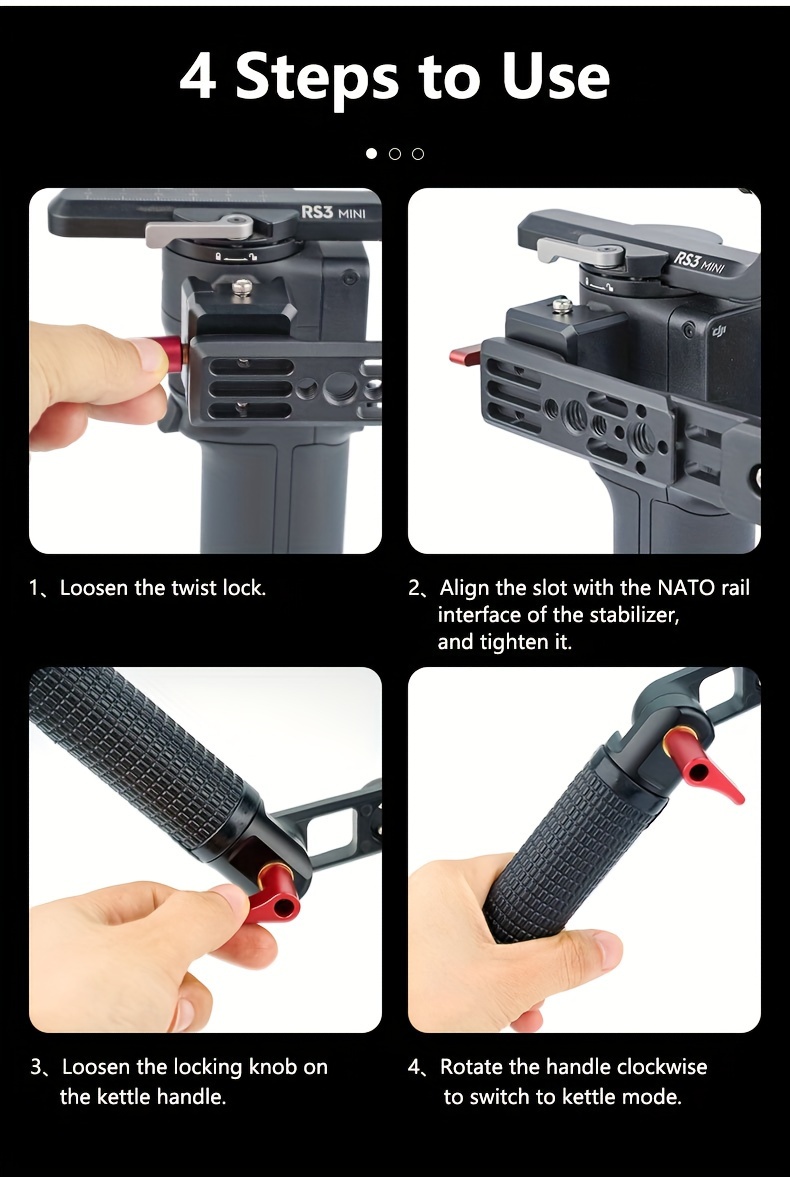 4 Steps to Use

RS3 MINI

RS3 MINI

1、Loosen the twist lock.

2、Align the slot with the NATO rail interface of the stabilizer, and tighten it.

3、Loosen the locking knob on the kettle handle.

4、Rotate the handle clockwise to switch to kettle mode.