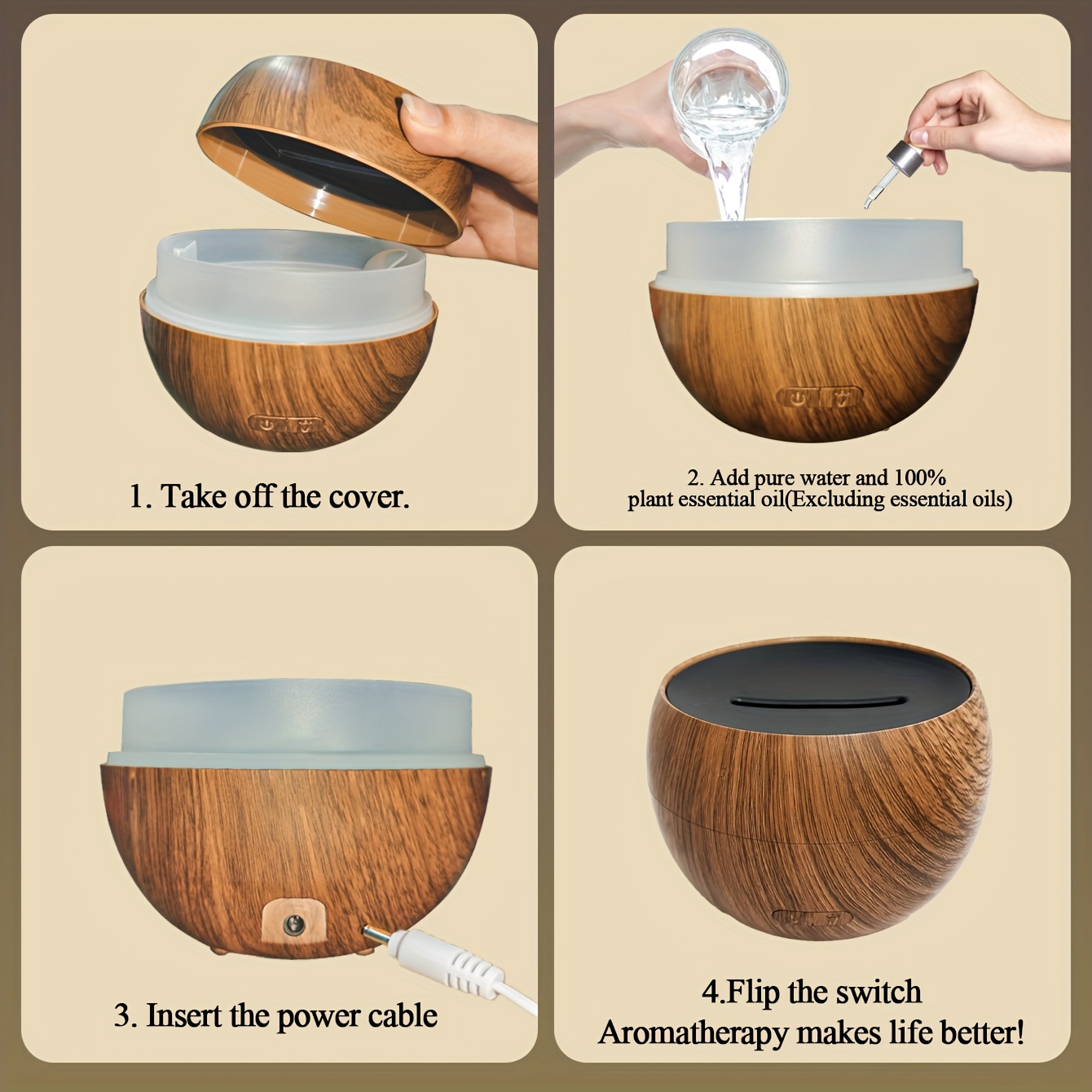 1. Take off the cover.

2. Add pure water and 100% plant essential oil(Excluding essential oils)

3. Insert the power cable

4.Flip the switch
Aromatherapy makes life better!