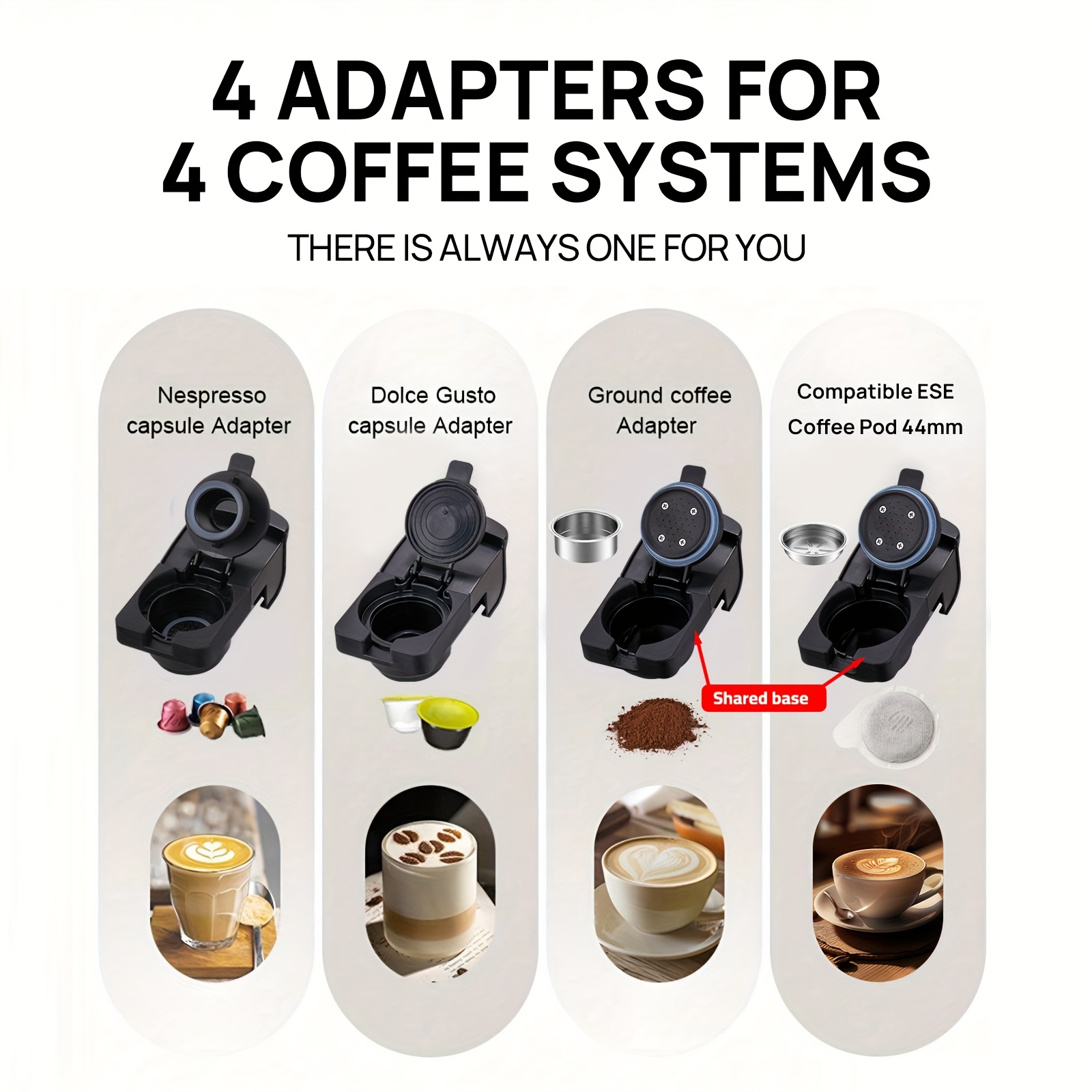 4 ADAPTERS FOR
4 COFFEE SYSTEMS

THERE IS ALWAYS ONE FOR YOU

Nespresso capsule Adapter

Dolce Gusto capsule Adapter

Ground coffee Adapter

Compatible ESE Coffee Pod 44mm

Shared base