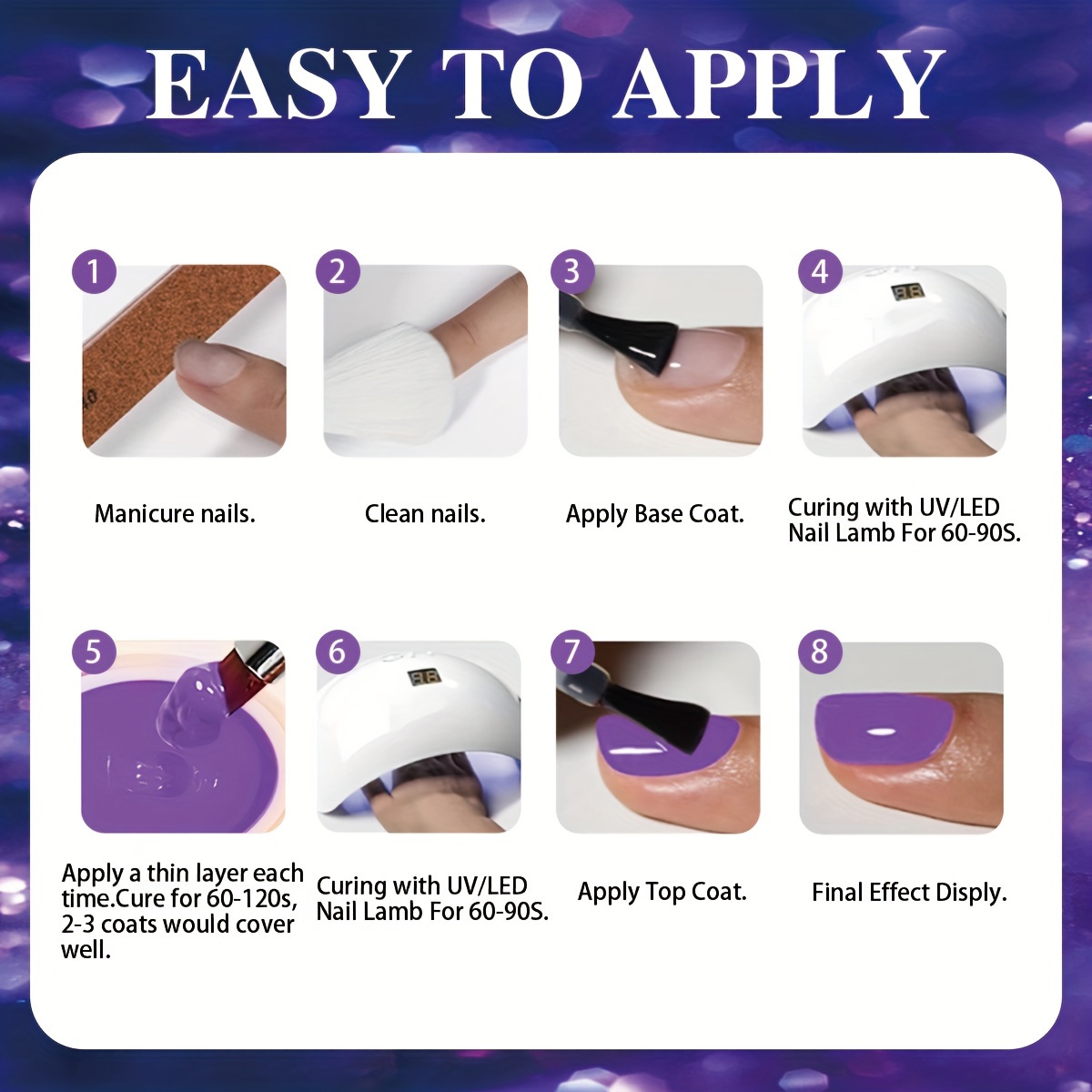 EASY TO APPLY

1

Manicure nails.

2

Clean nails.

3

Apply Base Coat.

4

Curing with UV/LED Nail Lamb For 60-90S.

5

Apply a thin layer each time.Cure for 60-120s, 2-3 coats would cover well.

6

Curing with UV/LED Nail Lamb For 60-90S.

7

Apply Top Coat.

8

Final Effect Disply.