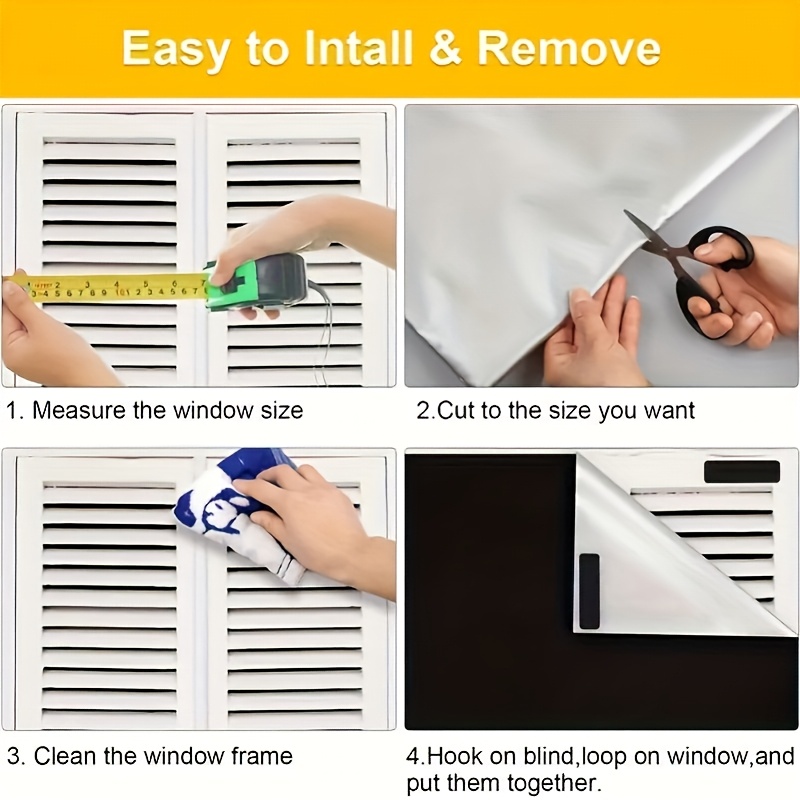 Easy to Intall & Remove

1. Measure the window size

2.Cut to the size you want

3. Clean the window frame

4.Hook on blind,loop on window,and put them together.