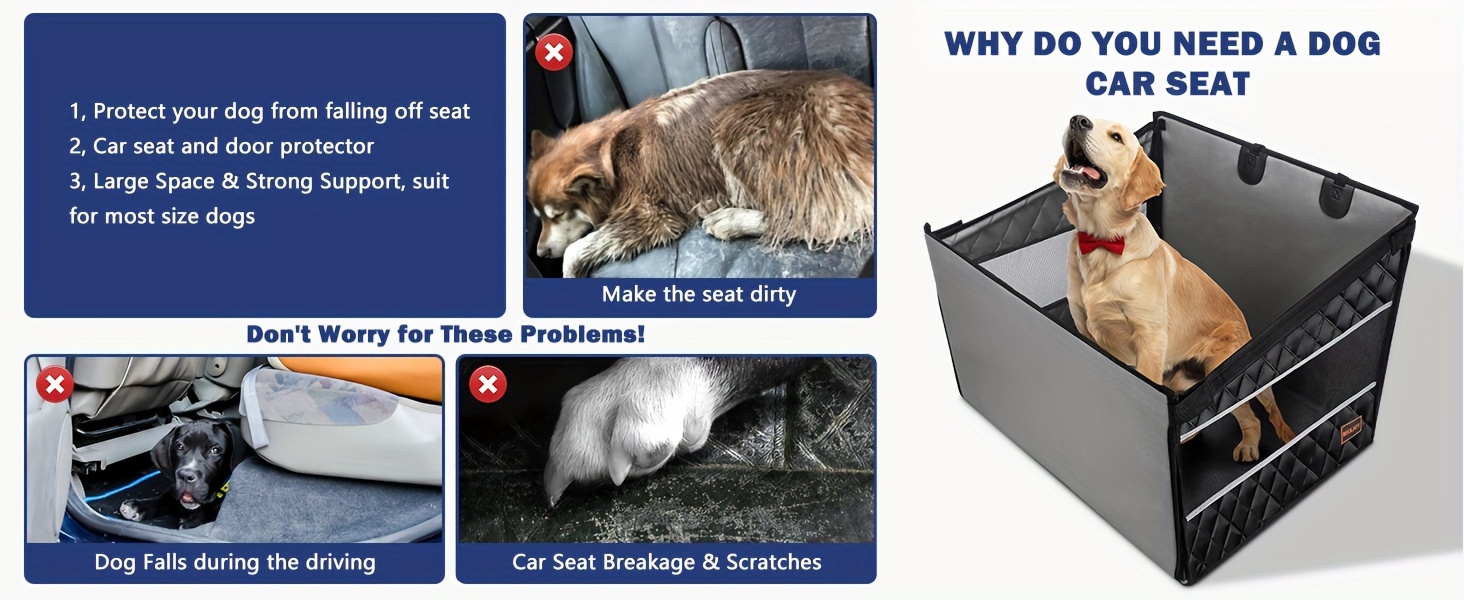 1, Protect your dog from falling off seat
2, Car seat and door protector
3, Large Space & Strong Support, suit for most size dogs

Make the seat dirty

Don't Worry for These Problems!

Dog Falls during the driving

Car Seat Breakage & Scratches

WHY DO YOU NEED A DOG CAR SEAT