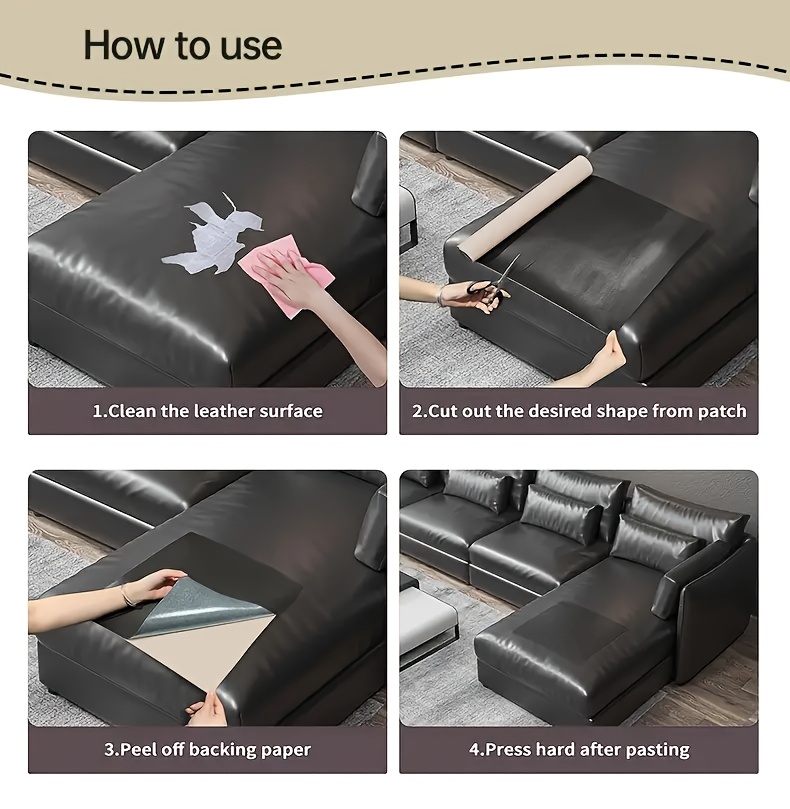 How to use

1.Clean the leather surface

2.Cut out the desired shape from patch

3.Peel off backing paper

4.Press hard after pasting