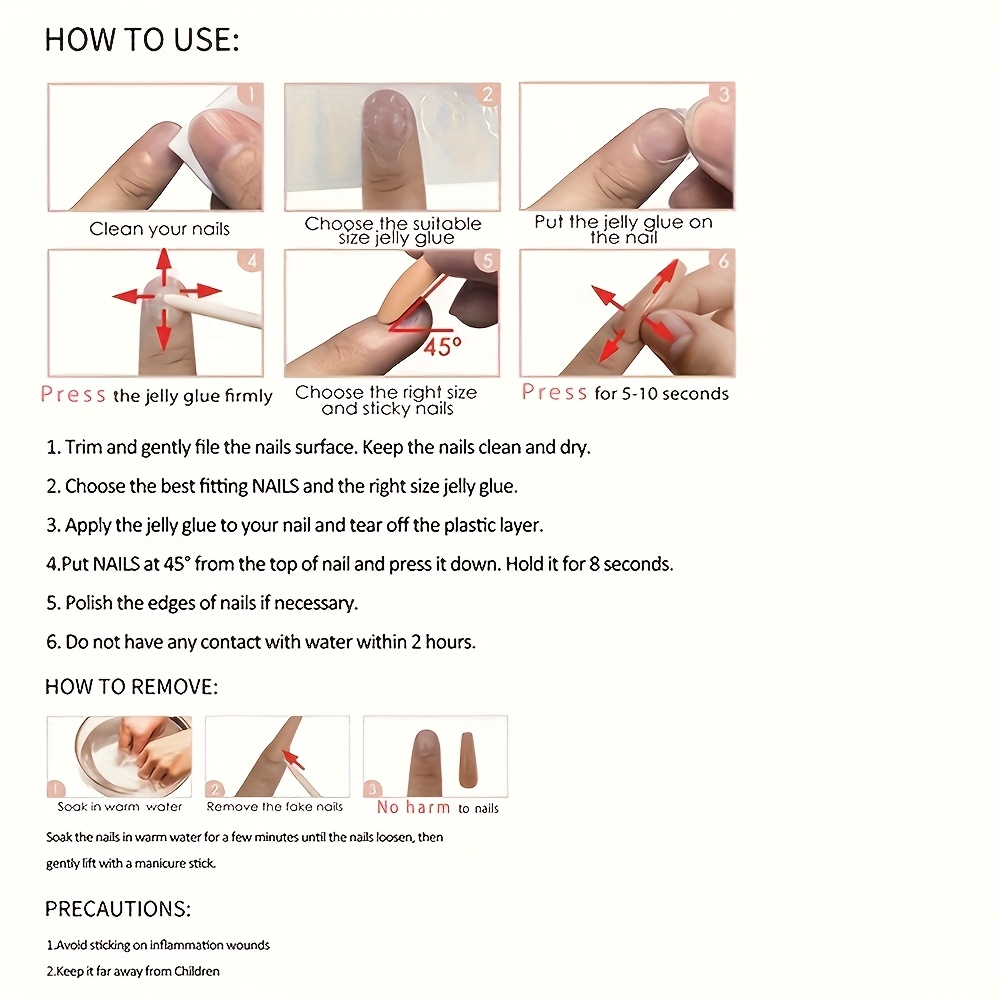 HOW TO USE:

1
Clean your nails

2
Choose the suitable size jelly glue

3
Put the jelly glue on the nail

4
Press the jelly glue firmly

5
45°
Choose the right size and sticky nails

6
Press for 5-10 seconds

1. Trim and gently file the nails surface. Keep the nails clean and dry.

2. Choose the best fitting NAILS and the right size jelly glue.

3. Apply the jelly glue to your nail and tear off the plastic layer.

4.Put NAILS at 45° from the top of nail and press it down. Hold it for 8 seconds.

5. Polish the edges of nails if necessary.

6. Do not have any contact with water within 2 hours.

HOW TO REMOVE:

1
Soak in warm water

2
Remove the fake nails

3
No harm to nails

Soak the nails in warm water for a few minutes until the nails loosen, then gently lift with a manicure stick.

PRECAUTIONS:

1.Avoid sticking on inflammation wounds

2.Keep it far away from Children