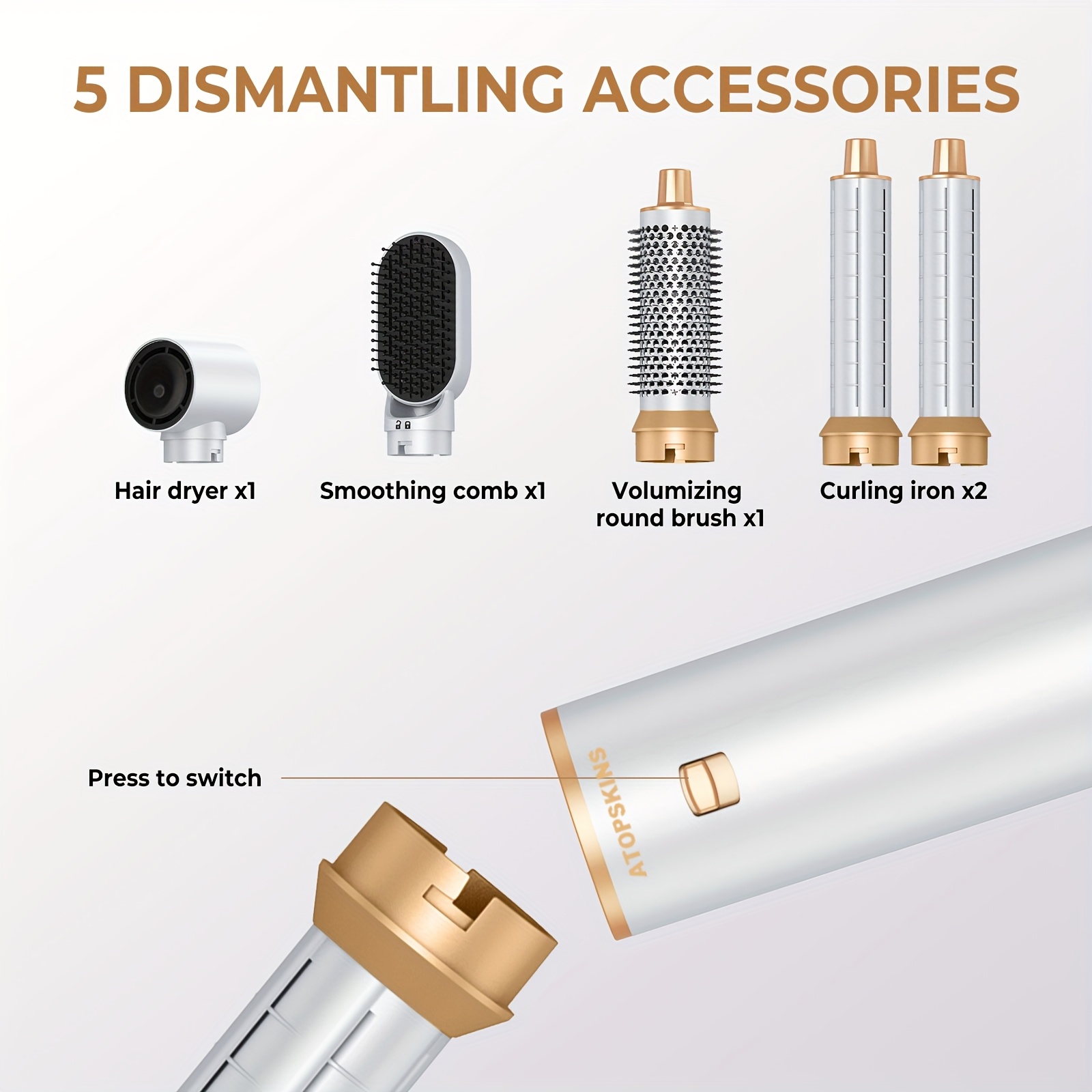 5 DISMANTLING ACCESSORIES

Hair dryer x1

Smoothing comb x1

Volumizing round brush x1

Curling iron x2

Press to switch

ATOPSKINS