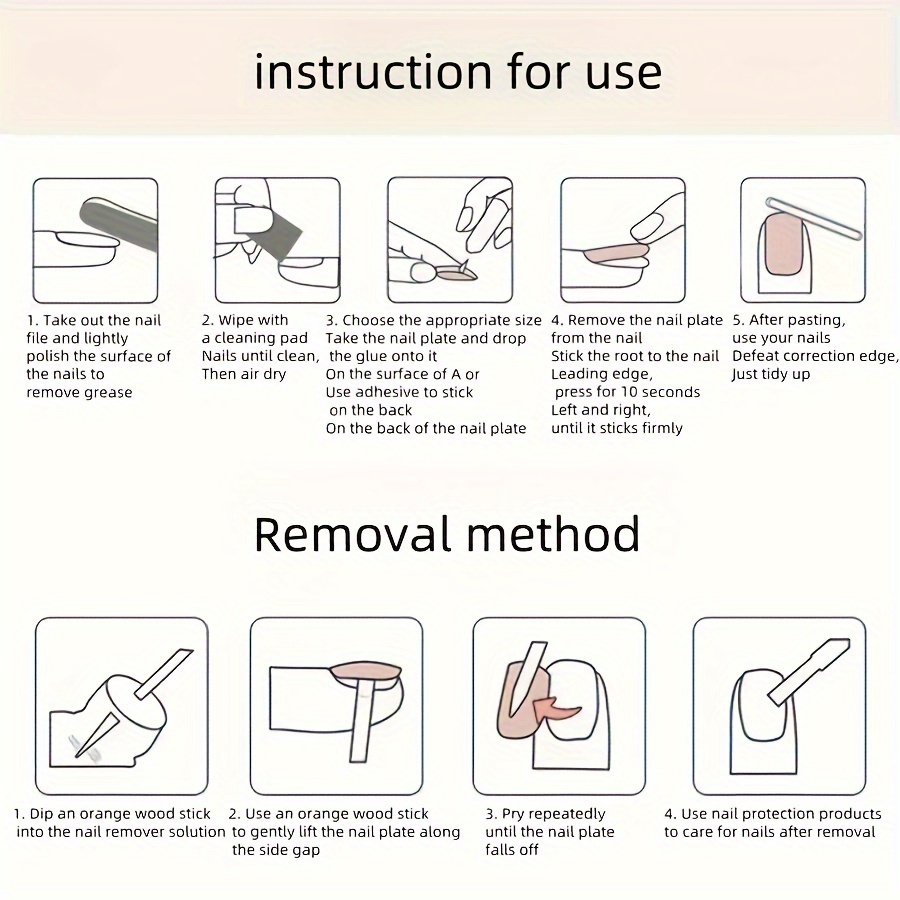 instruction for use

1. Take out the nail file and lightly polish the surface of the nails to remove grease

2. Wipe with a cleaning pad Nails until clean, Then air dry

3. Choose the appropriate size Take the nail plate and drop the glue onto it On the surface of A or Use adhesive to stick on the back On the back of the nail plate

4. Remove the nail plate from the nail Stick the root to the nail Leading edge, press for 10 seconds Left and right, until it sticks firmly

5. After pasting, use your nails Defeat correction edge, Just tidy up

Removal method

1. Dip an orange wood stick into the nail remover solution

2. Use an orange wood stick to gently lift the nail plate along the side gap

3. Pry repeatedly until the nail plate falls off

4. Use nail protection products to care for nails after removal