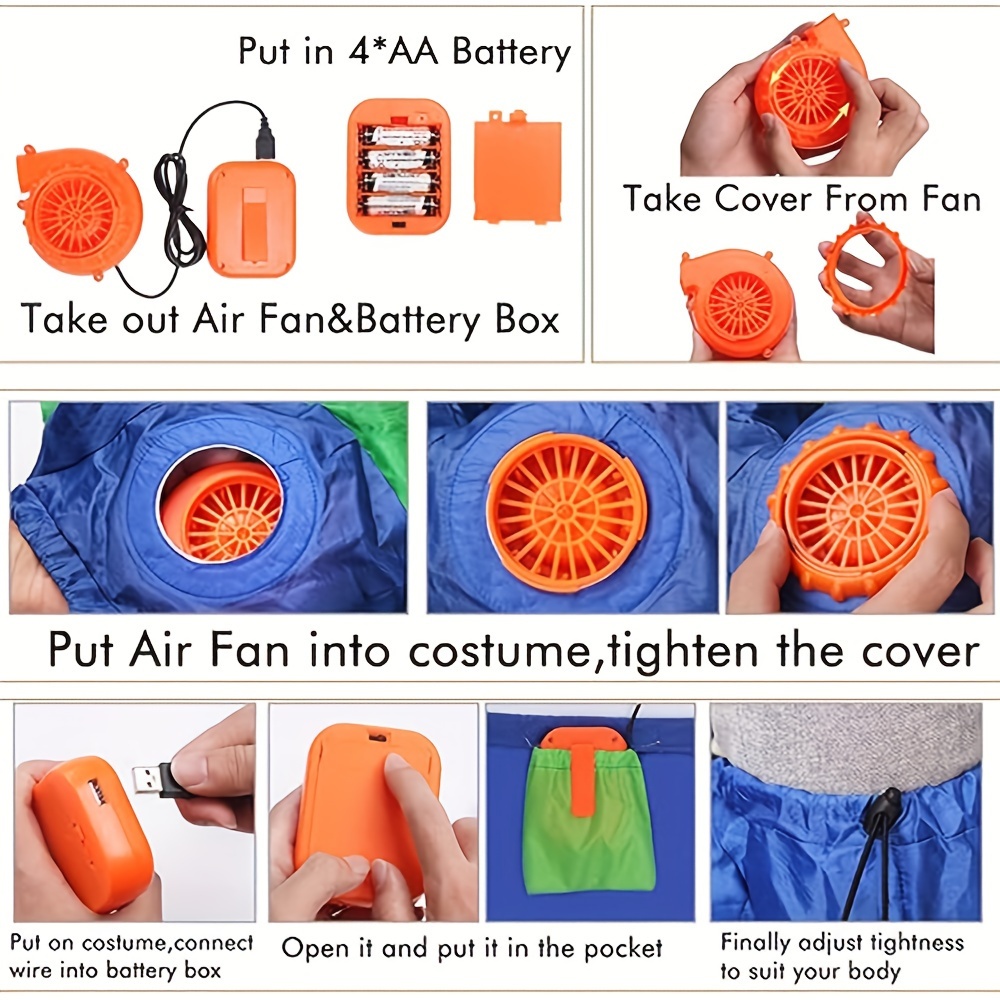 Put in 4*AA Battery

Take out Air Fan&Battery Box

Take Cover From Fan

Put Air Fan into costume,tighten the cover

Put on costume,connect wire into battery box

Open it and put it in the pocket

Finally adjust tightness to suit your body