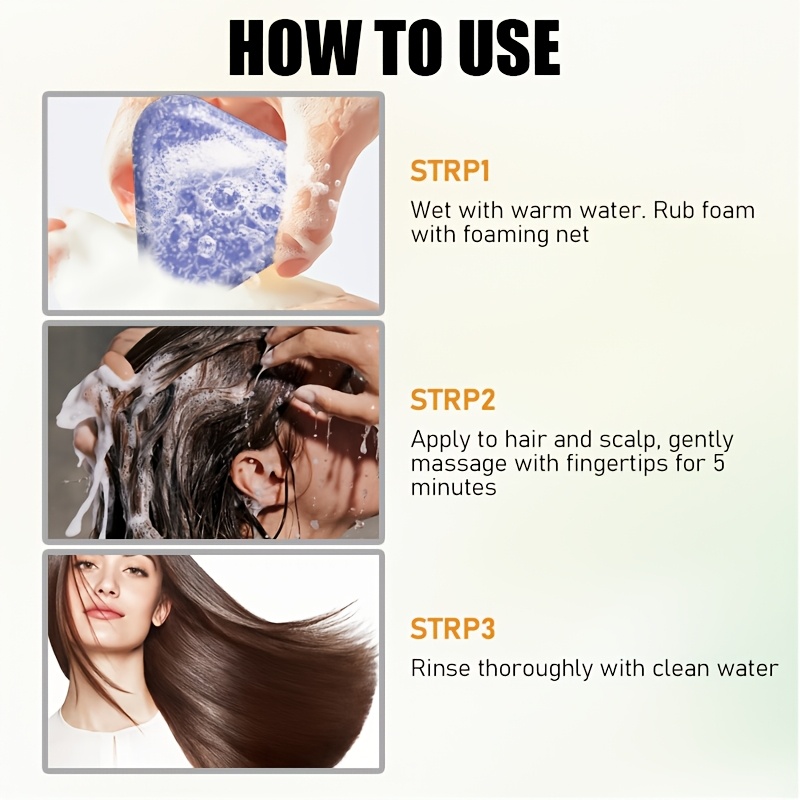 HOW TO USE

STRP1

Wet with warm water. Rub foam with foaming net

STRP2

Apply to hair and scalp, gently massage with fingertips for 5 minutes

STRP3

Rinse thoroughly with clean water