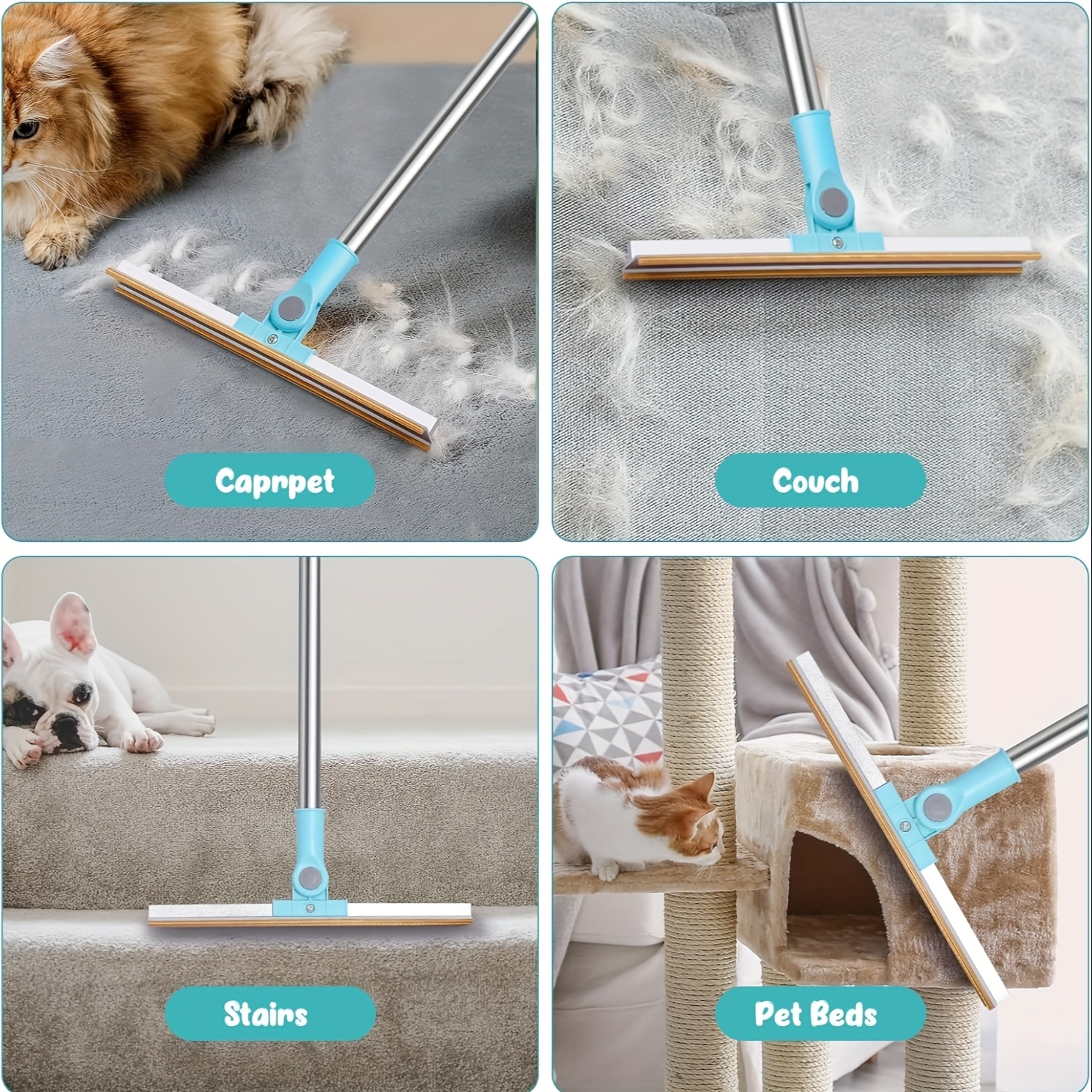 Caprpet

Couch

Stairs

Pet Beds