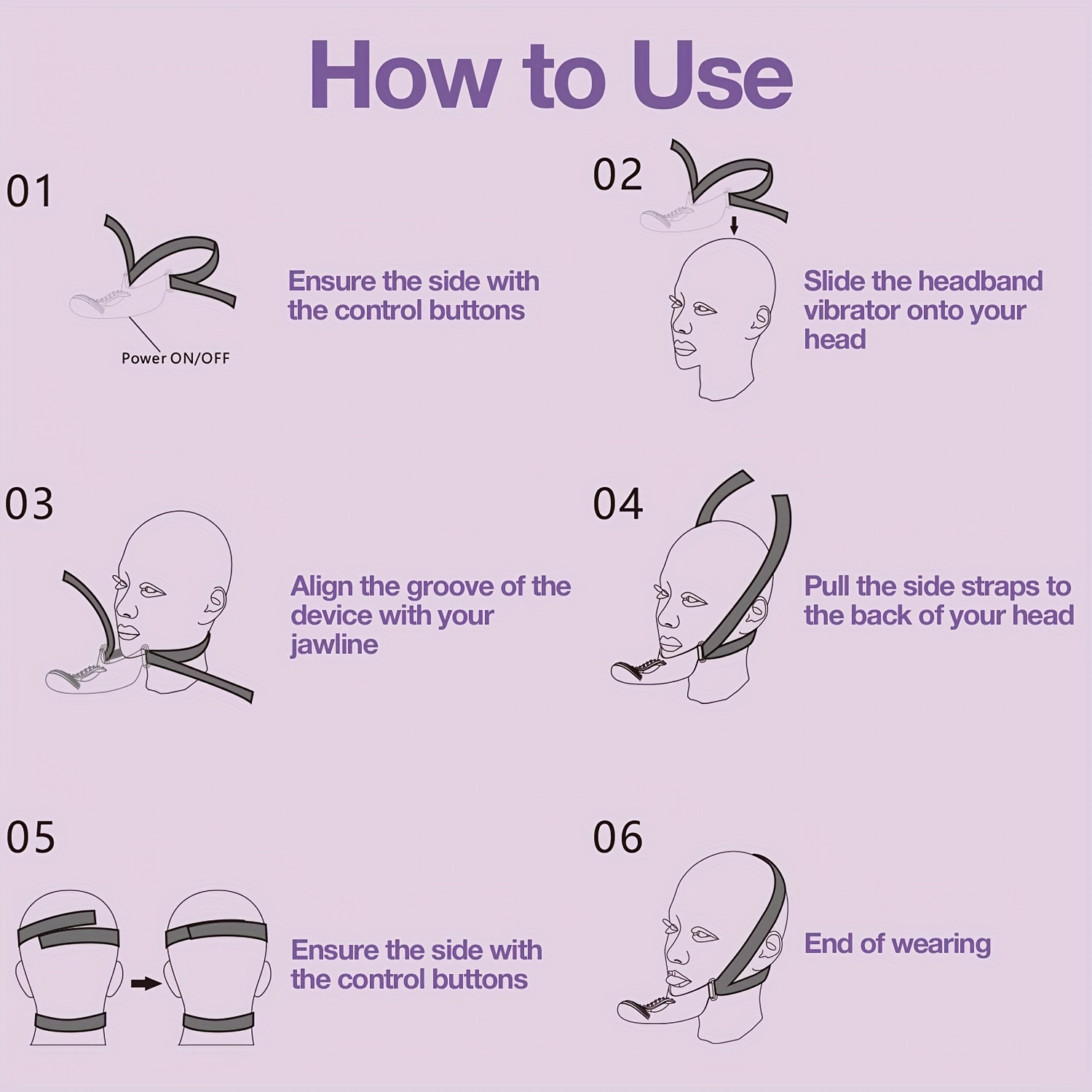 How to Use

01

Power ON/OFF

Ensure the side with the control buttons

02

Slide the headband vibrator onto your head

03

Align the groove of the device with your jawline

04

Pull the side straps to the back of your head

05

Ensure the side with the control buttons

06

End of wearing