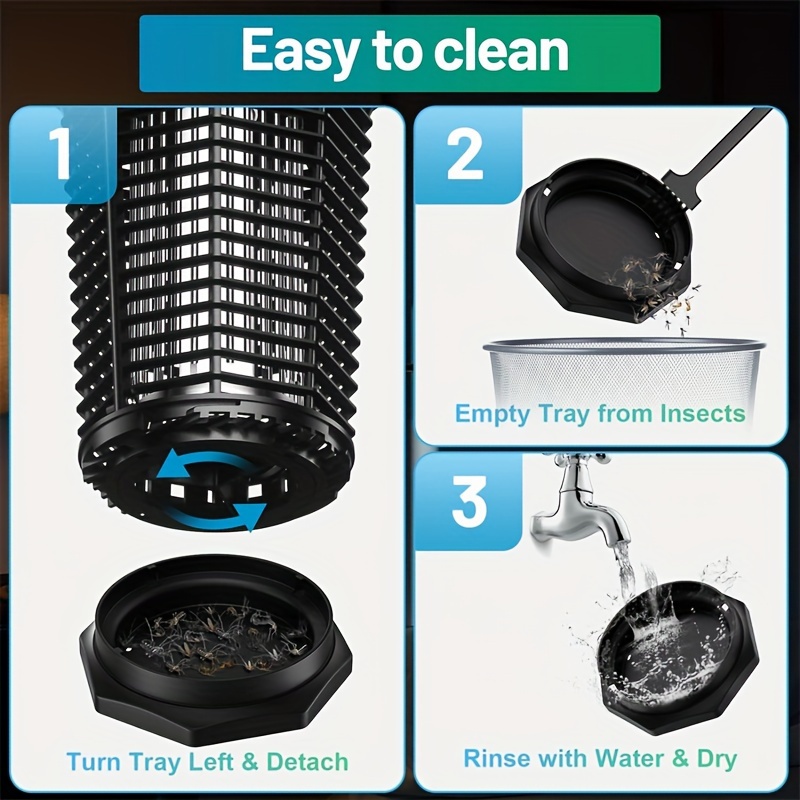 Easy to clean

1

Turn Tray Left & Detach

2

Empty Tray from Insects

3

Rinse with Water & Dry