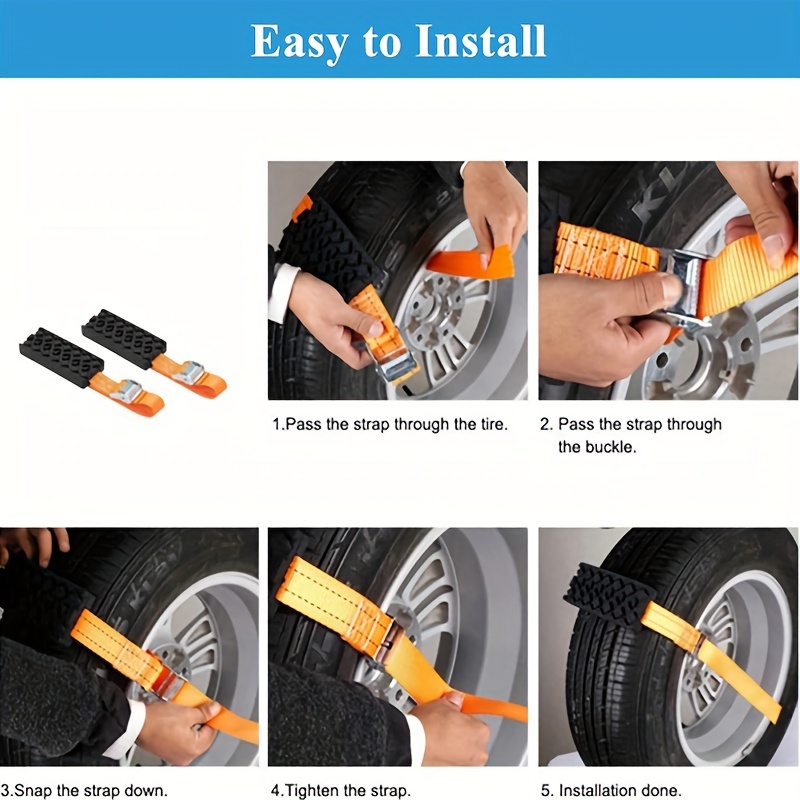 Easy to Install

1.Pass the strap through the tire.

2. Pass the strap through the buckle.

3.Snap the strap down.

4.Tighten the strap.

5. Installation done.