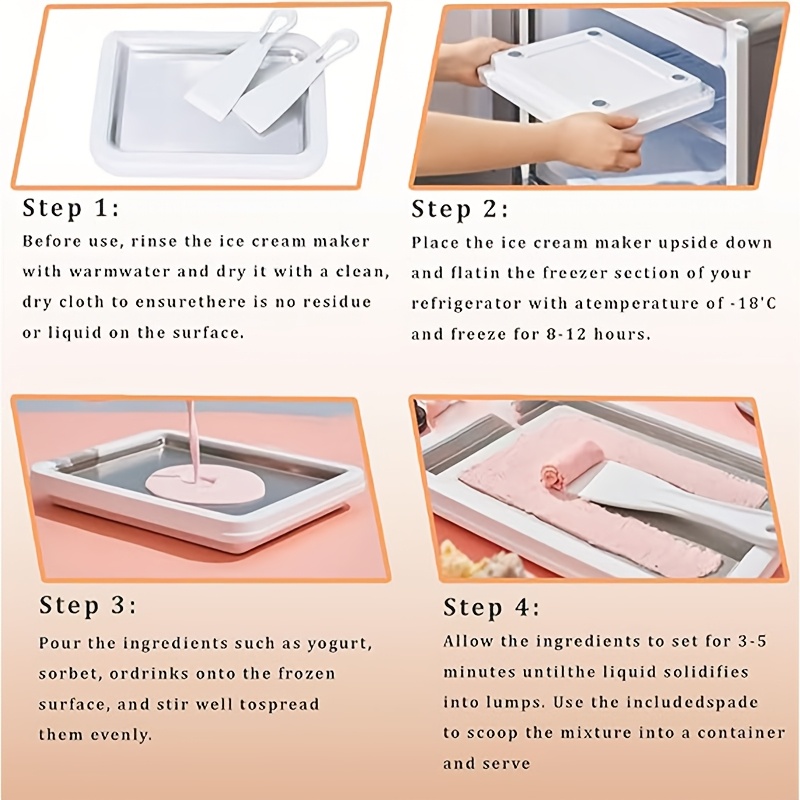 Step 1:

Before use, rinse the ice cream maker with warmwater and dry it with a clean, dry cloth to ensurethere is no residue or liquid on the surface.

Step 2:

Place the ice cream maker upside down and flatin the freezer section of your refrigerator with atemperature of -18'C and freeze for 8-12 hours.

Step 3:

Pour the ingredients such as yogurt, sorbet, ordrinks onto the frozen surface, and stir well tospread them evenly.

Step 4:

Allow the ingredients to set for 3-5 minutes untilthe liquid solidifies into lumps. Use the includedspade to scoop the mixture into a container and serve