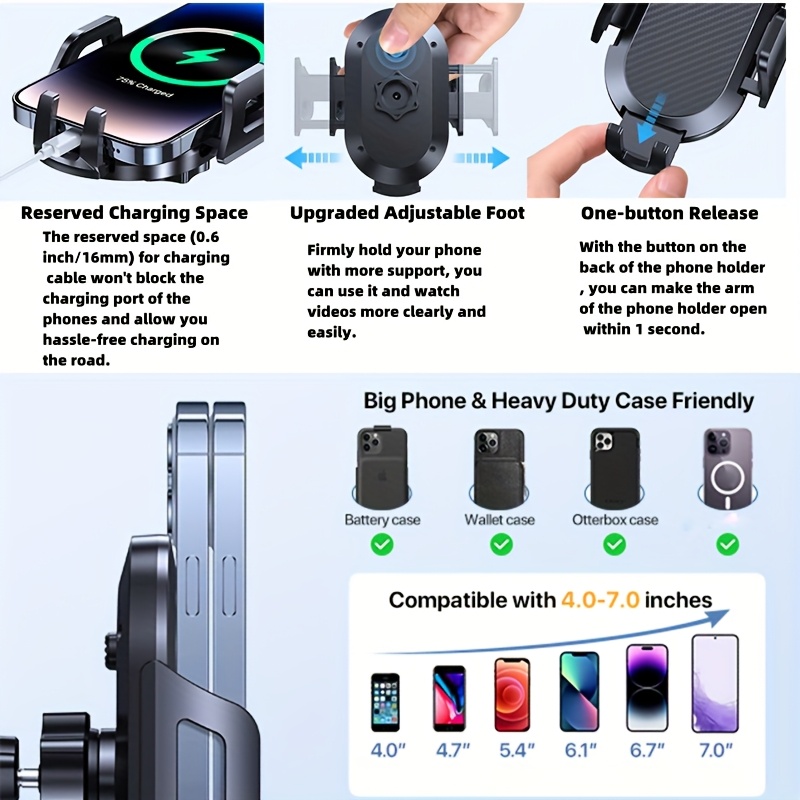 75% Charged

Reserved Charging Space

The reserved space (0.6 inch/16mm) for charging cable won't block the charging port of the phones and allow you hassle-free charging on the road.

Upgraded Adjustable Foot

Firmly hold your phone with more support, you can use it and watch videos more clearly and easily.

One-button Release

With the button on the back of the phone holder , you can make the arm of the phone holder open within 1 second.

Big Phone & Heavy Duty Case Friendly

Battery case

Wallet case

Otterbox case

Compatible with 4.0-7.0 inches

4.0"

4.7"

5.4"

6.1"

6.7"

7.0"