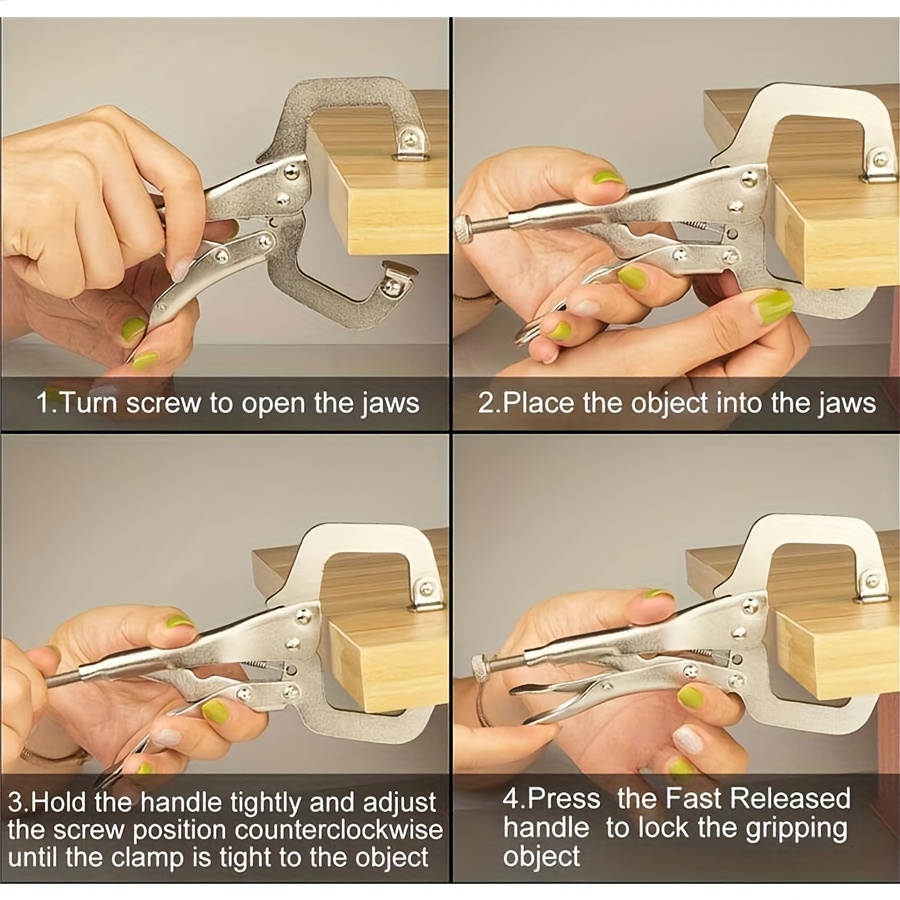 1.Turn screw to open the jaws

2.Place the object into the jaws

3.Hold the handle tightly and adjust the screw position counterclockwise until the clamp is tight to the object

4.Press the Fast Released handle to lock the gripping object