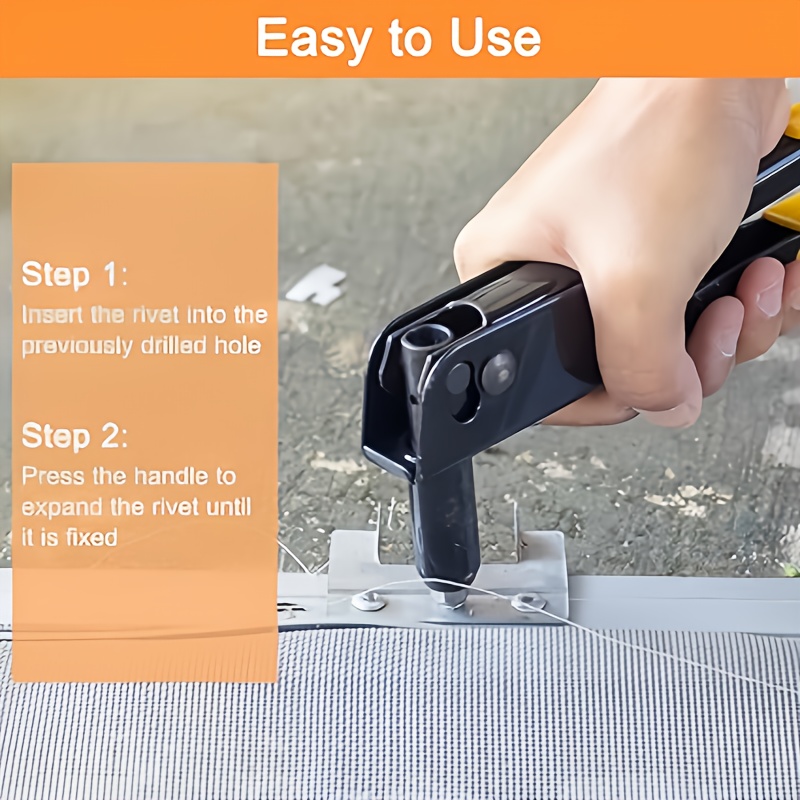 Easy to Use

Step 1:
Insert the rivet into the previously drilled hole

Step 2:
Press the handle to expand the rivet until it is fixed