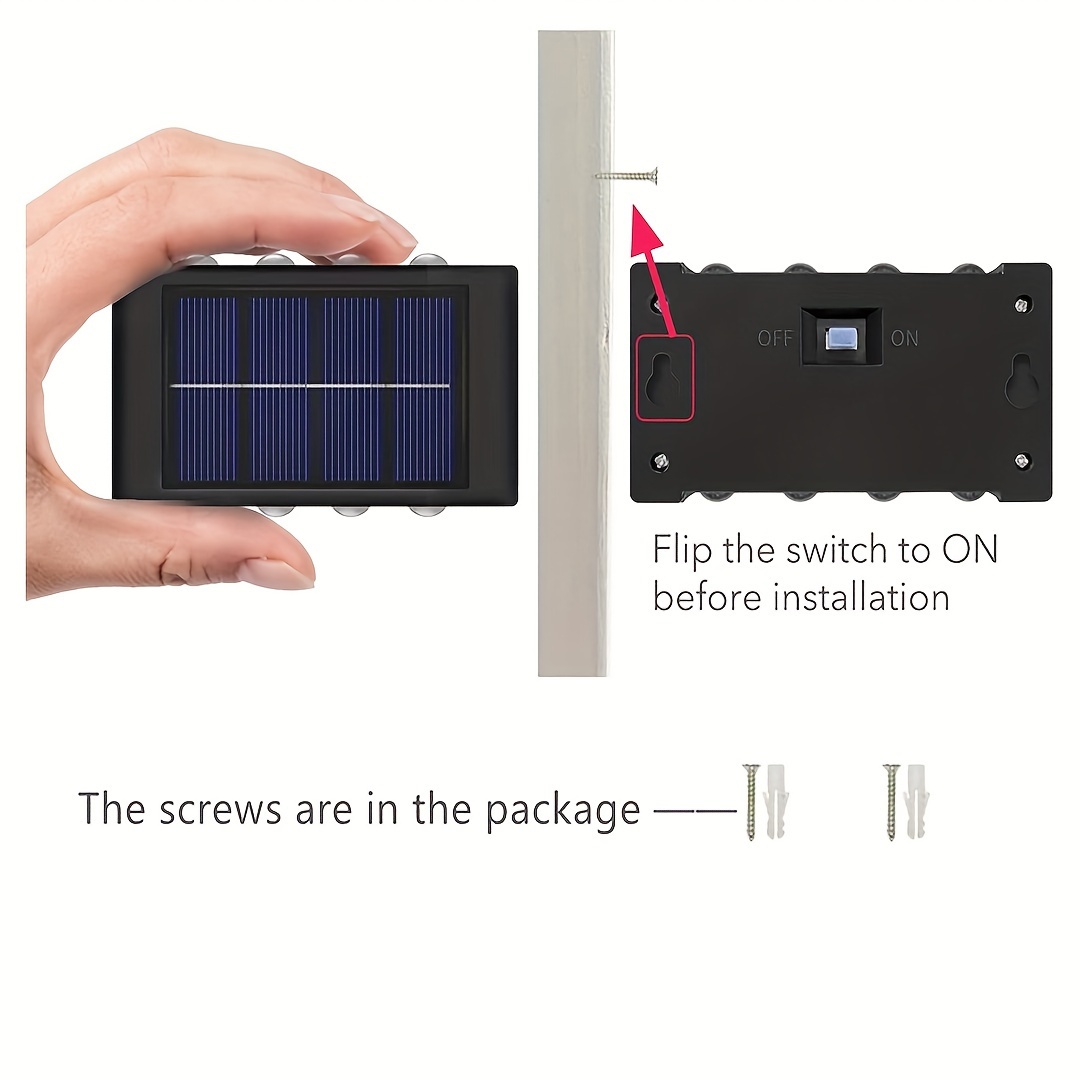 OFF ON

Flip the switch to ON before installation

The screws are in the package ——