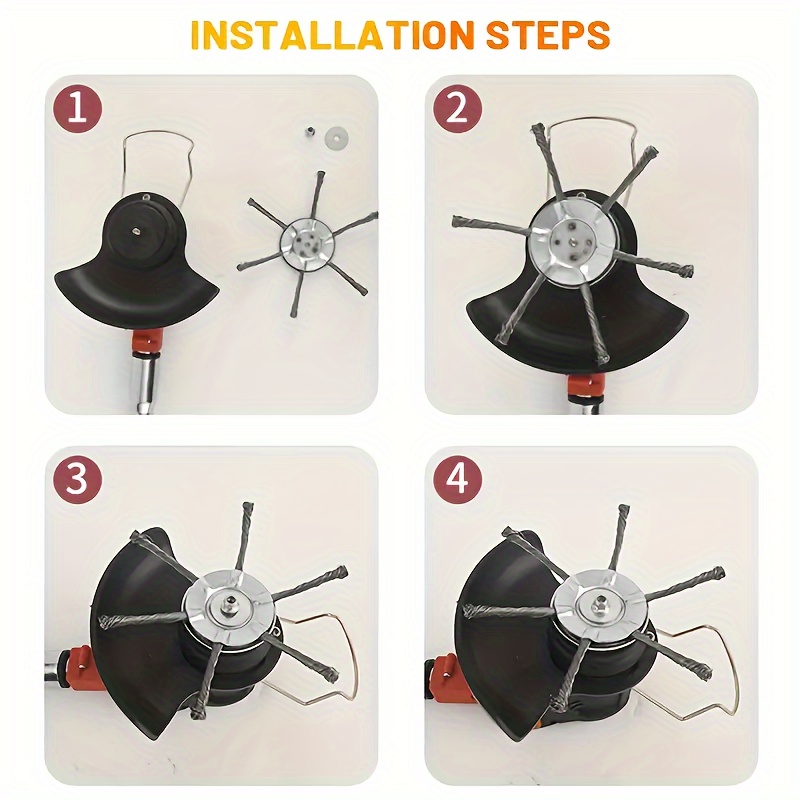 INSTALLATION STEPS

1

2

3

4