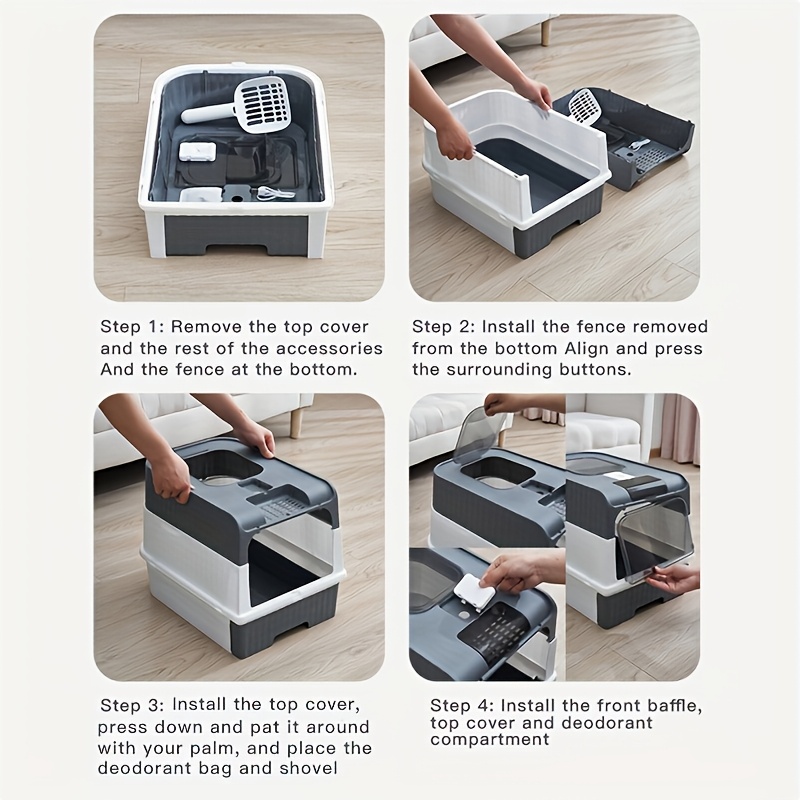 Step 1: Remove the top cover and the rest of the accessories And the fence at the bottom.

Step 2: Install the fence removed from the bottom Align and press the surrounding buttons.

Step 3: Install the top cover, press down and pat it around with your palm, and place the deodorant bag and shovel

Step 4: Install the front baffle, top cover and deodorant compartment