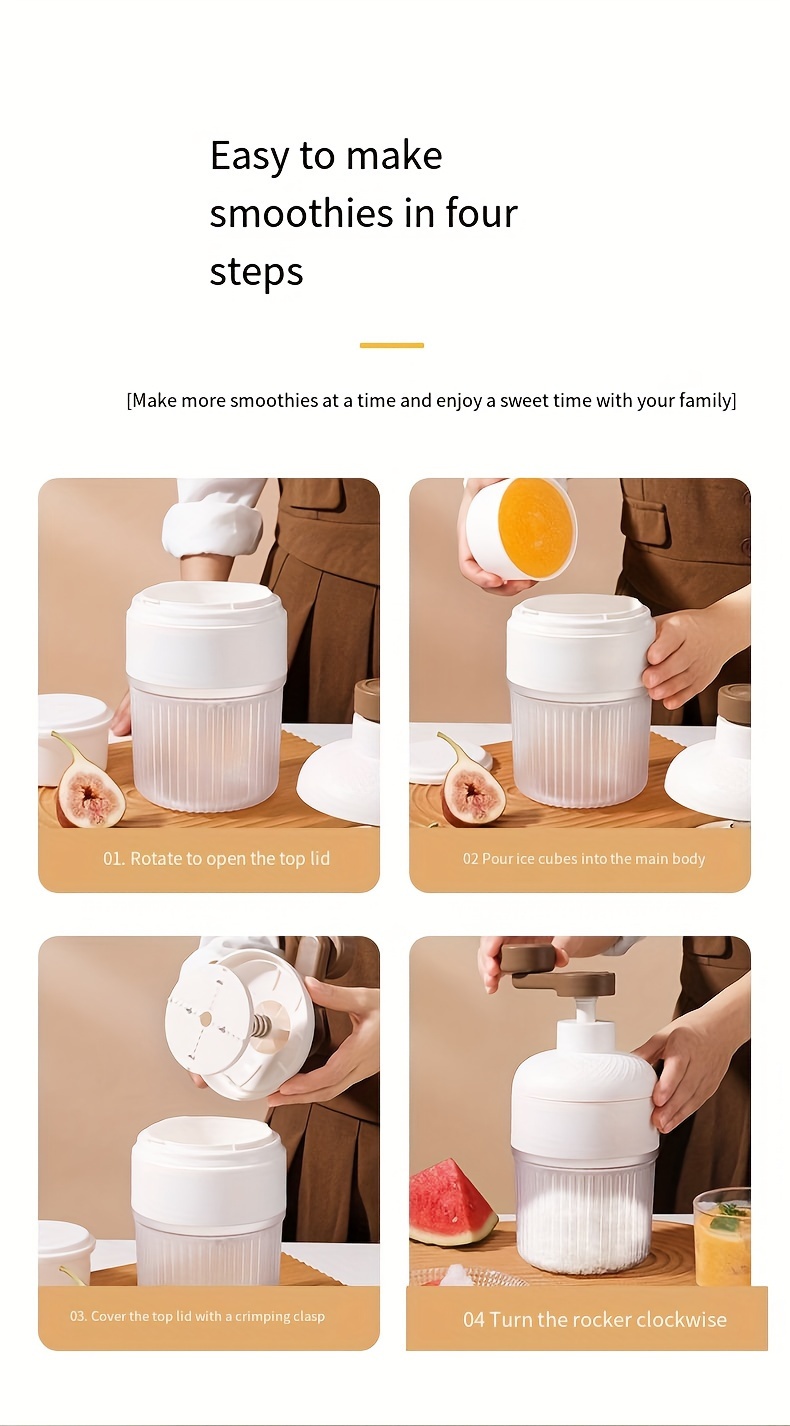 Easy to make smoothies in four steps

[Make more smoothies at a time and enjoy a sweet time with your family]

01. Rotate to open the top lid

02 Pour ice cubes into the main body

03. Cover the top lid with a crimping clasp

04 Turn the rocker clockwise