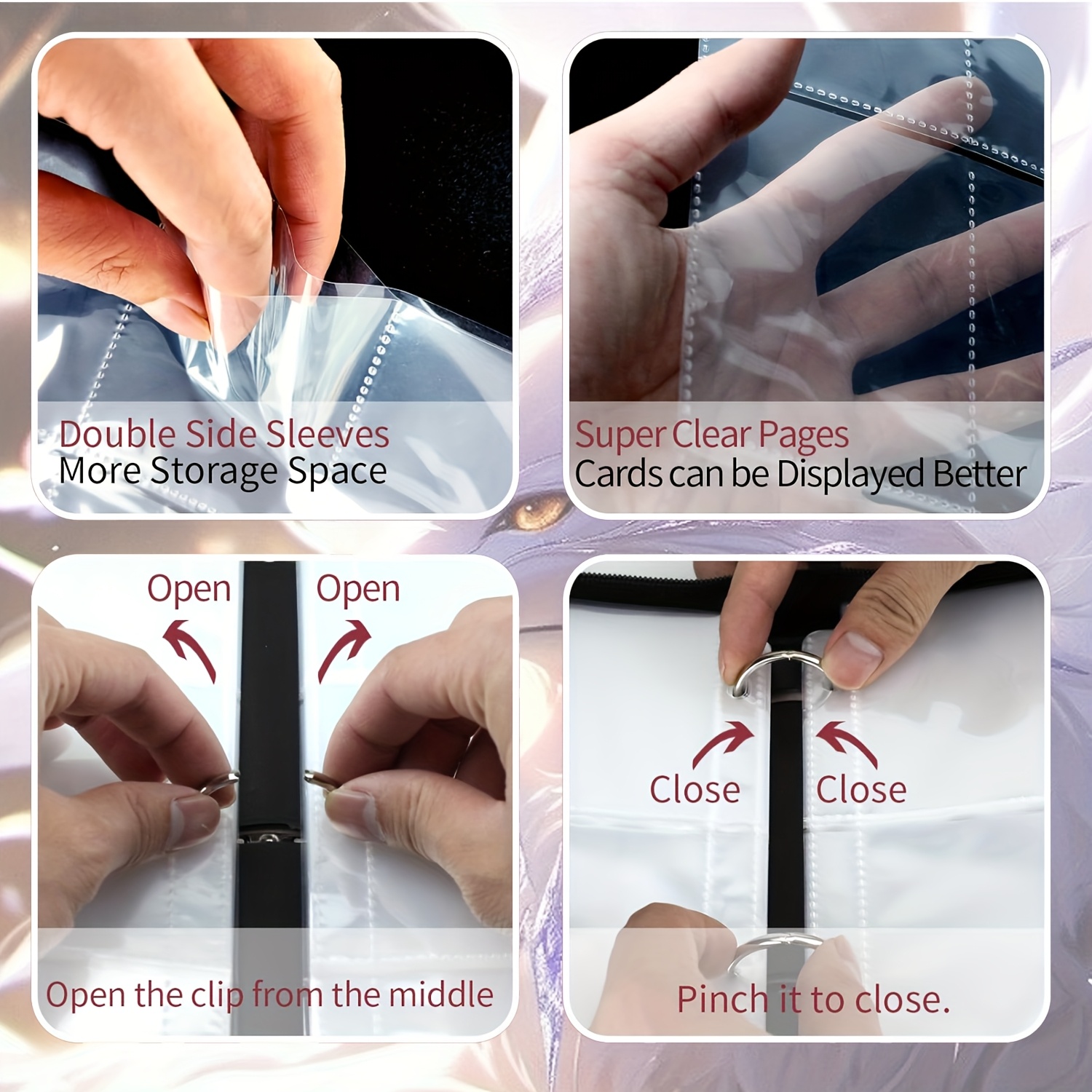 Double Side Sleeves
More Storage Space

Super Clear Pages
Cards can be Displayed Better

Open
Open

Open the clip from the middle

Close
Close

Pinch it to close.