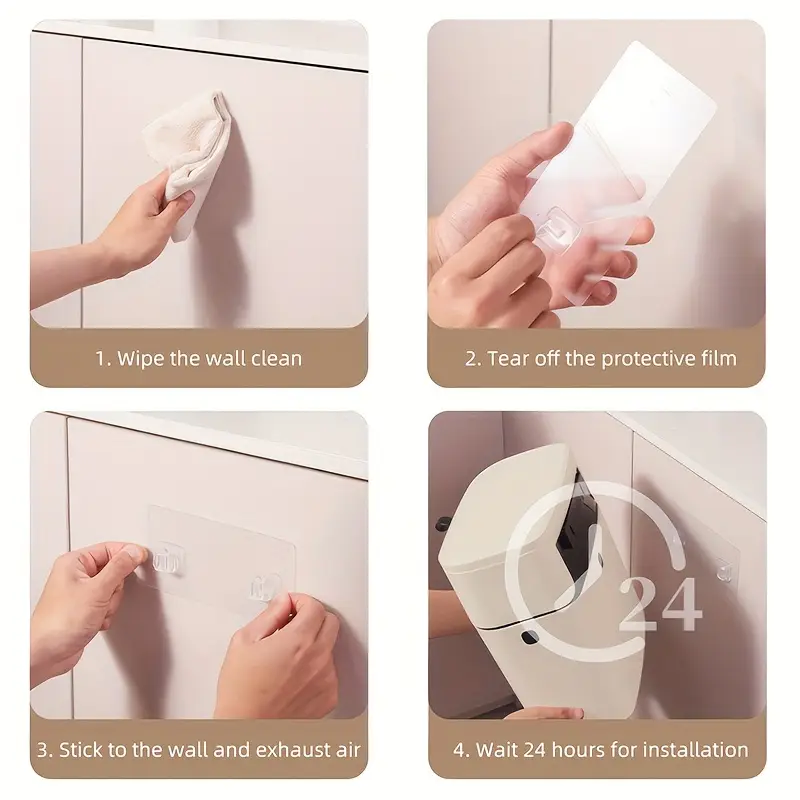 1. Wipe the wall clean

2. Tear off the protective film

3. Stick to the wall and exhaust air

24

4. Wait 24 hours for installation