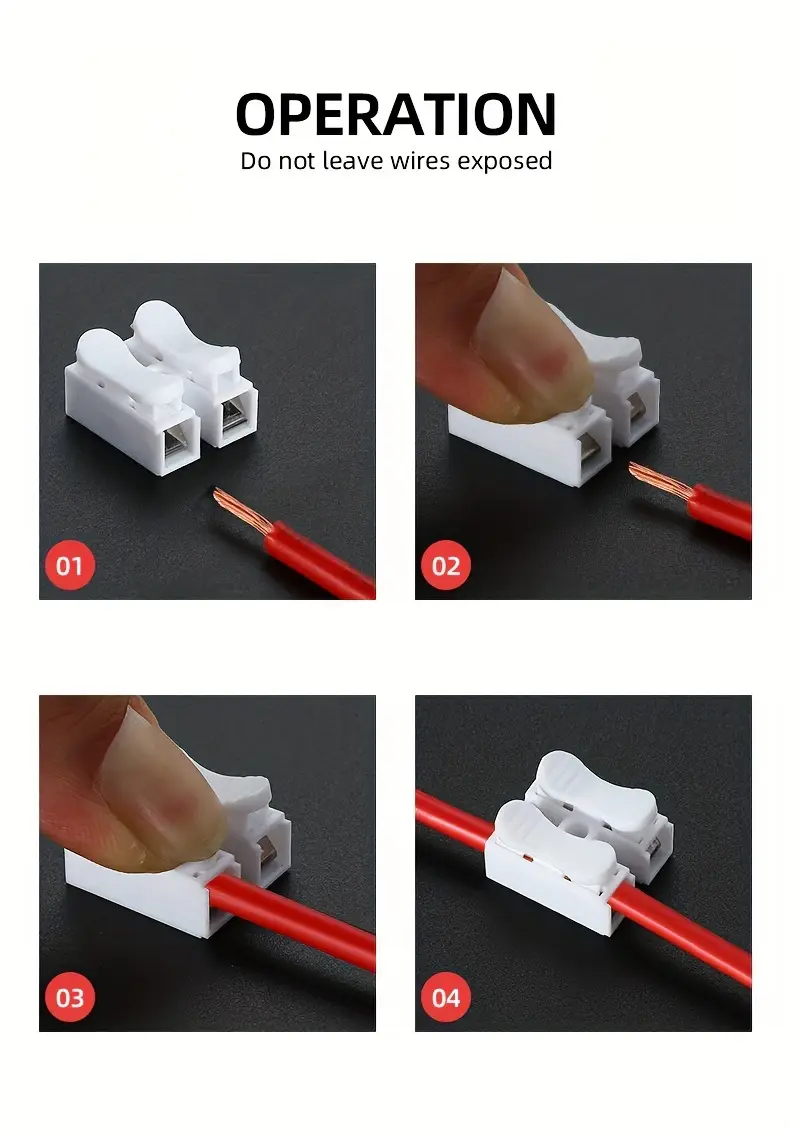 OPERATION
Do not leave wires exposed

01

02

03

04