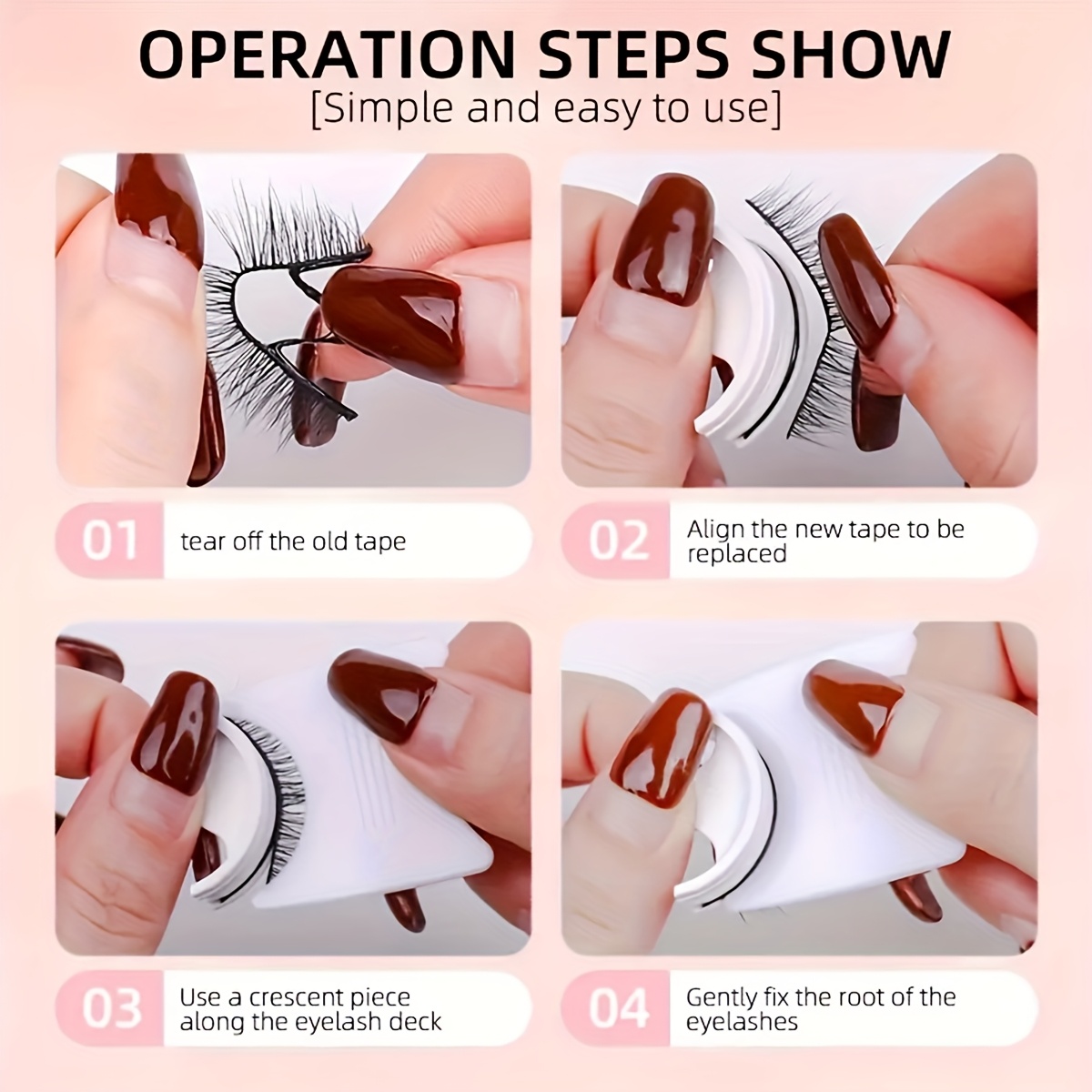 OPERATION STEPS SHOW
[Simple and easy to use]

01 tear off the old tape

02 Align the new tape to be replaced

03 Use a crescent piece along the eyelash deck

04 Gently fix the root of the eyelashes