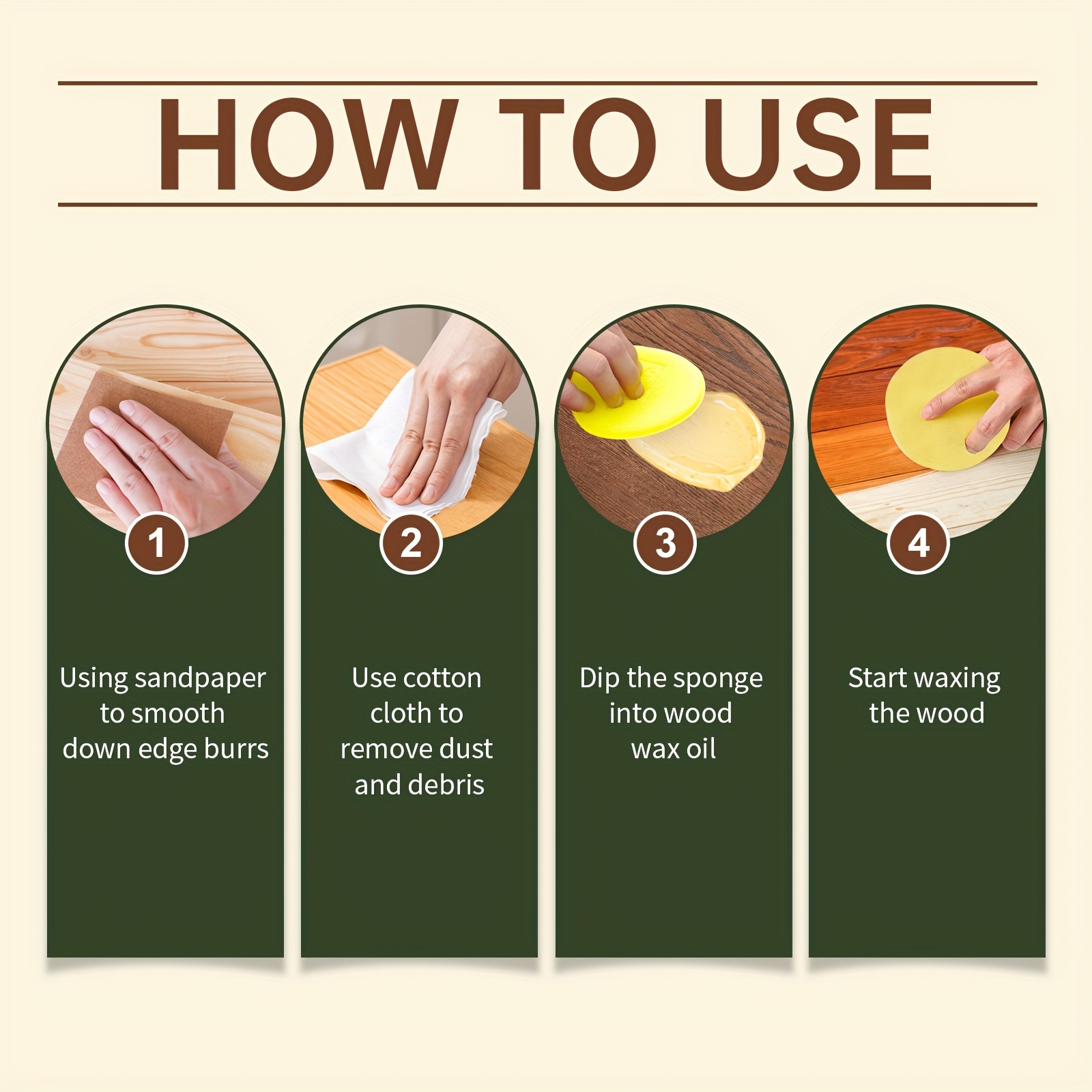 HOW TO USE

1

Using sandpaper to smooth down edge burrs

2

Use cotton cloth to remove dust and debris

3

Dip the sponge into wood wax oil

4

Start waxing the wood